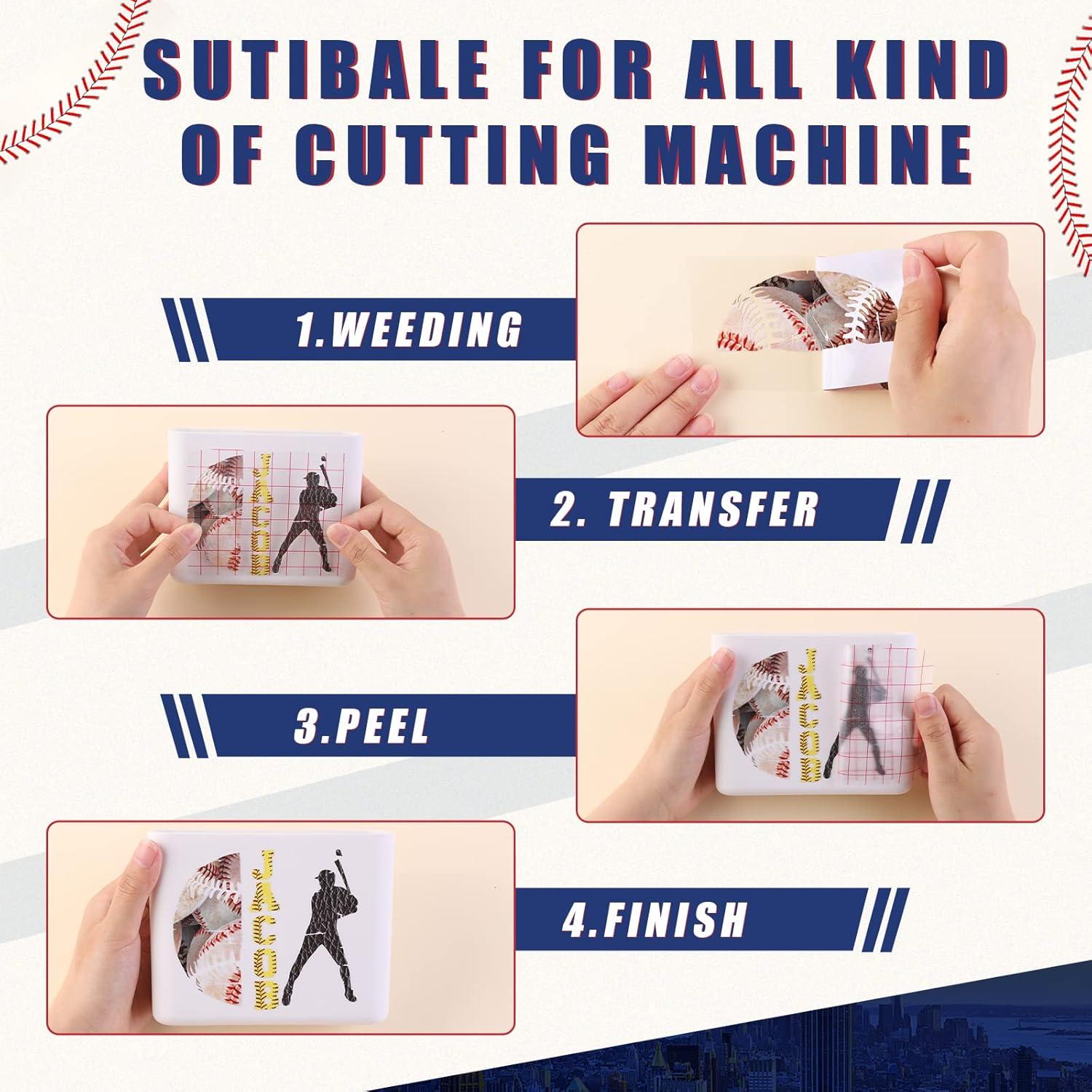 SUTIBALE FOR ALL KIND OF CUTTING MACHINE

1.WEEDING

JACOB

2. TRANSFER

3.PEEL

JACOB

JACOB

4.FINISH