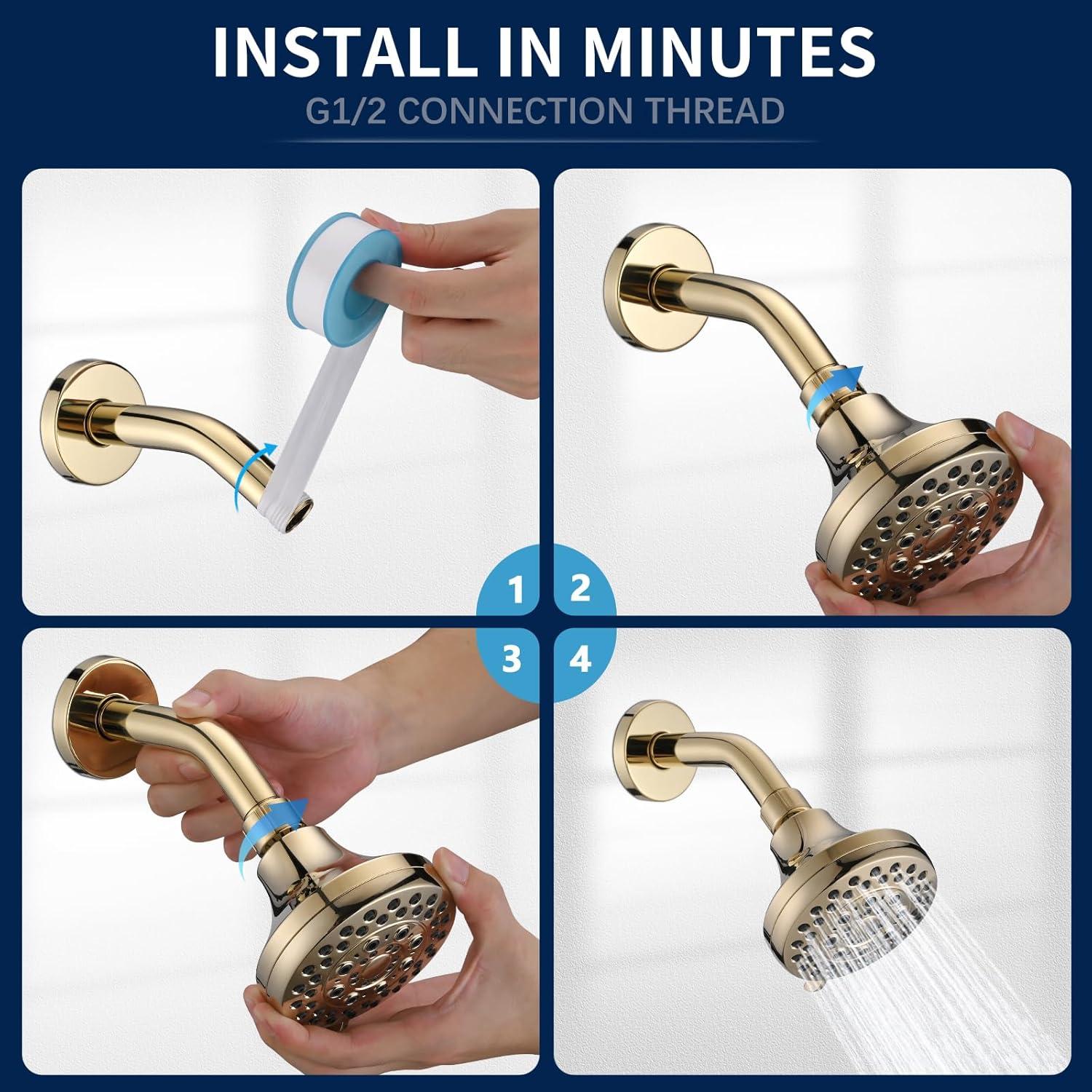 INSTALL IN MINUTES
G1/2 CONNECTION THREAD

1
2
3
4