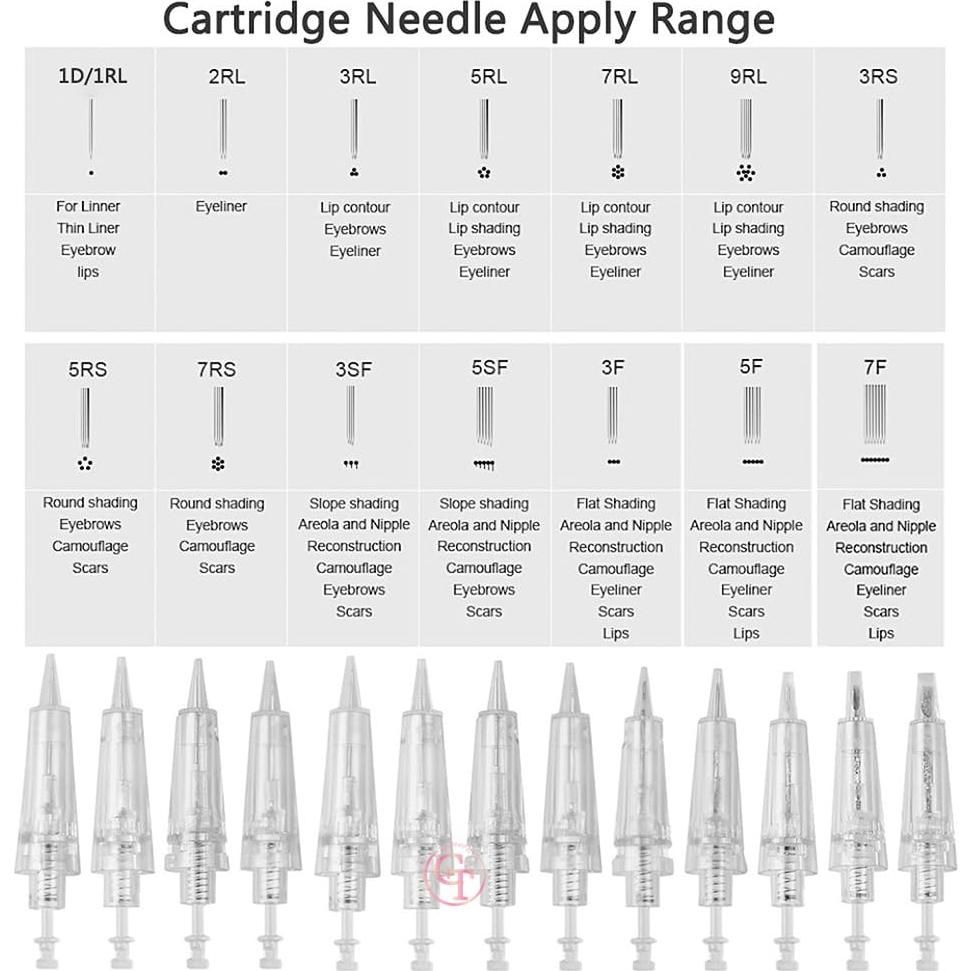 Cartridge Needle Apply Range

1D/1RL
For Linner
Thin Liner
Eyebrow
lips

2RL
Eyeliner

3RL
Lip contour
Eyebrows
Eyeliner

5RL
Lip contour
Lip shading
Eyebrows
Eyeliner

7RL
Lip contour
Lip shading
Eyebrows
Eyeliner

9RL
Lip contour
Lip shading
Eyebrows
Eyeliner

3RS
Round shading
Eyebrows
Camouflage
Scars

5RS
Round shading
Eyebrows
Camouflage
Scars

7RS
Round shading
Eyebrows
Camouflage
Scars

3SF
Slope shading
Areola and Nipple
Reconstruction
Camouflage
Eyebrows
Scars

5SF
Slope shading
Areola and Nipple
Reconstruction
Camouflage
Eyebrows
Scars

3F
Flat Shading
Areola and Nipple
Reconstruction
Camouflage
Eyeliner
Scars
Lips

5F
Flat Shading
Areola and Nipple
Reconstruction
Camouflage
Eyeliner
Scars
Lips

7F
Flat Shading
Areola and Nipple
Reconstruction
Camouflage
Eyeliner
Scars
Lips

CT