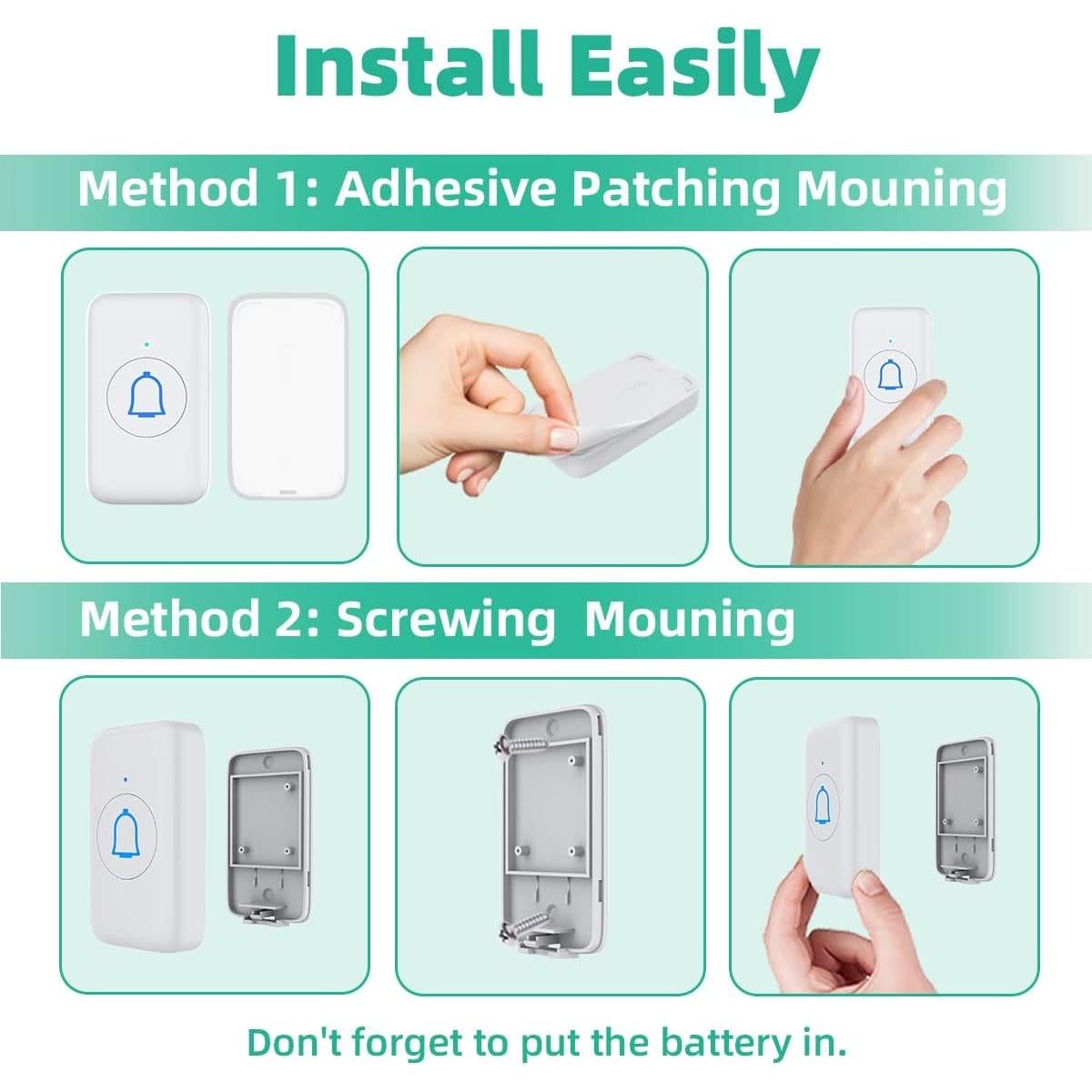 Install Easily

Method 1: Adhesive Patching Mouning

Method 2: Screwing  Mouning

Don't forget to put the battery in.