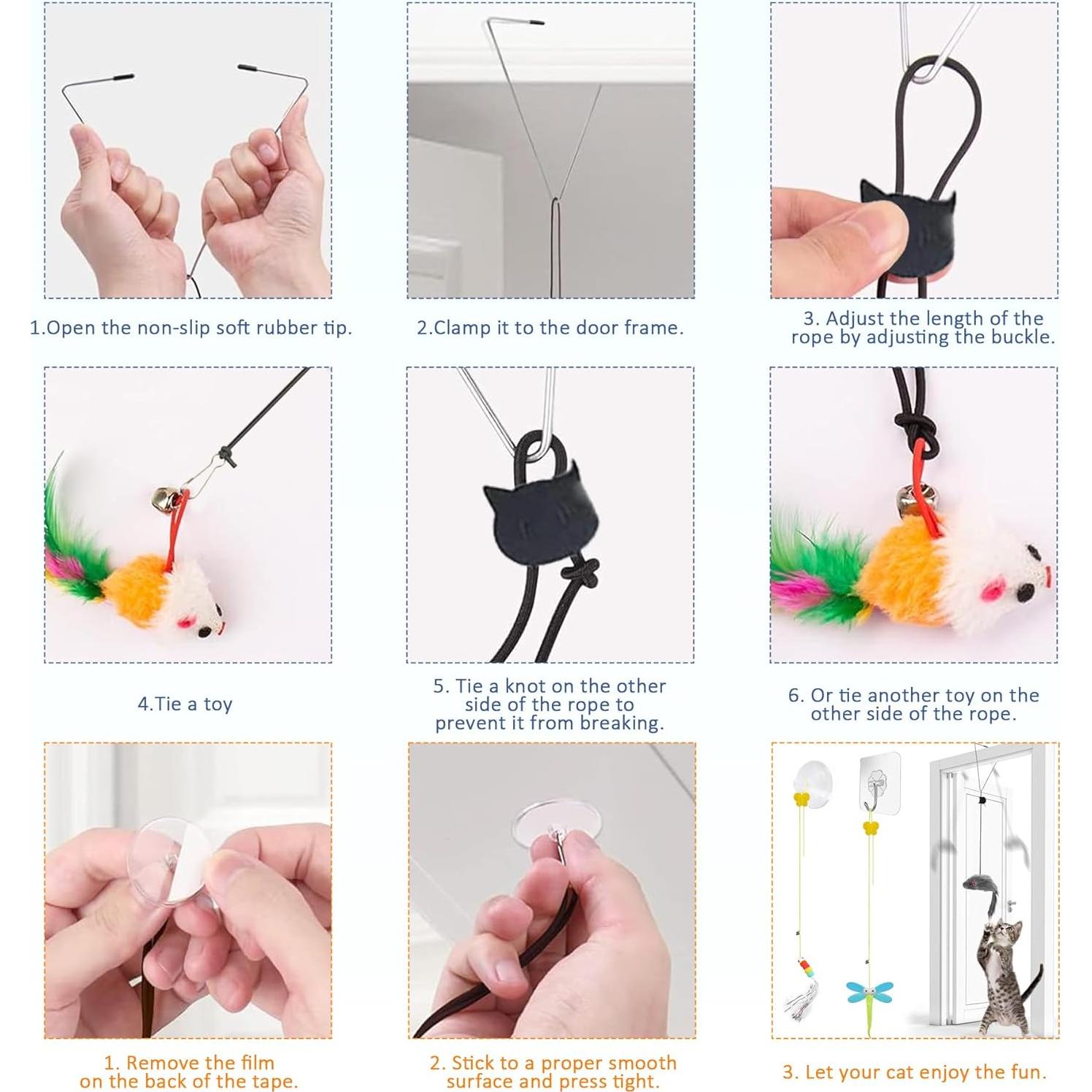 1.Open the non-slip soft rubber tip.

2.Clamp it to the door frame.

3. Adjust the length of the rope by adjusting the buckle.

4.Tie a toy

5. Tie a knot on the other side of the rope to prevent it from breaking.

6. Or tie another toy on the other side of the rope.

1. Remove the film on the back of the tape.

2. Stick to a proper smooth surface and press tight.

3. Let your cat enjoy the fun.