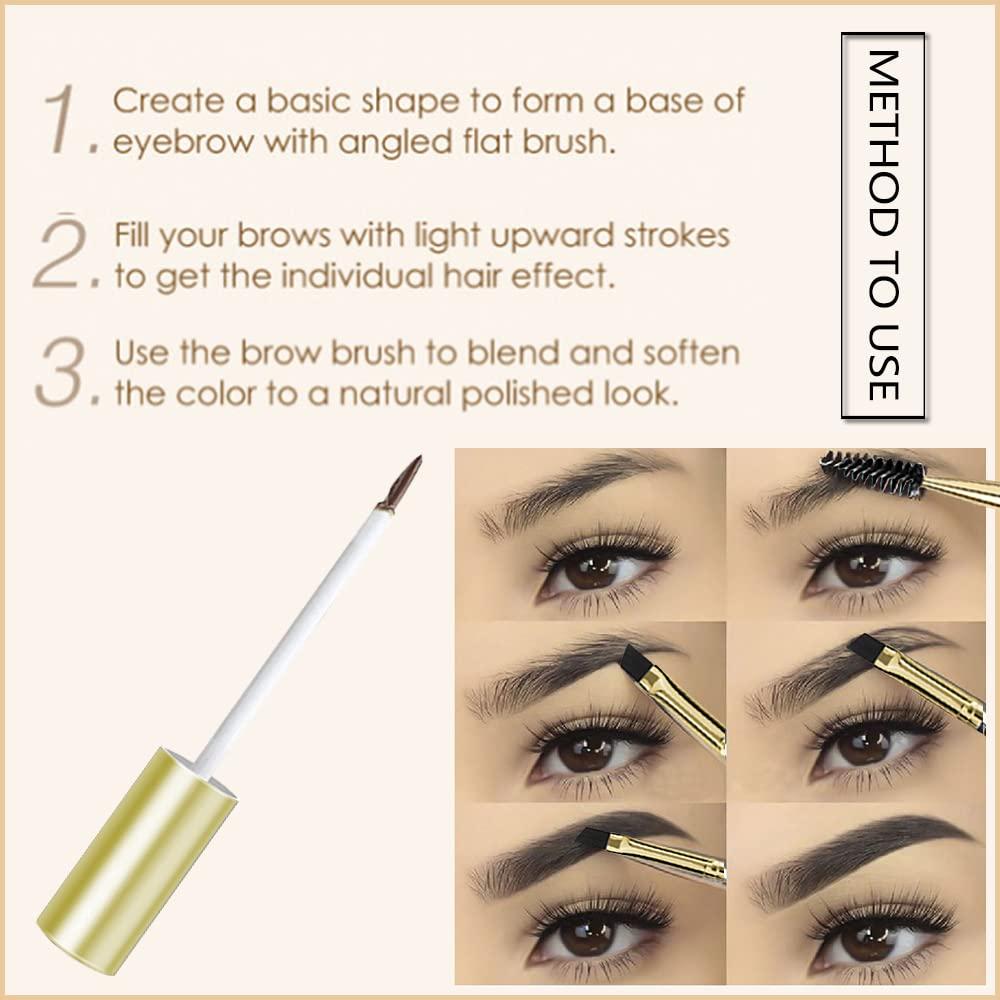 1. Create a basic shape to form a base of eyebrow with angled flat brush.

2. Fill your brows with light upward strokes to get the individual hair effect.

3. Use the brow brush to blend and soften the color to a natural polished look.

METHOD TO USE