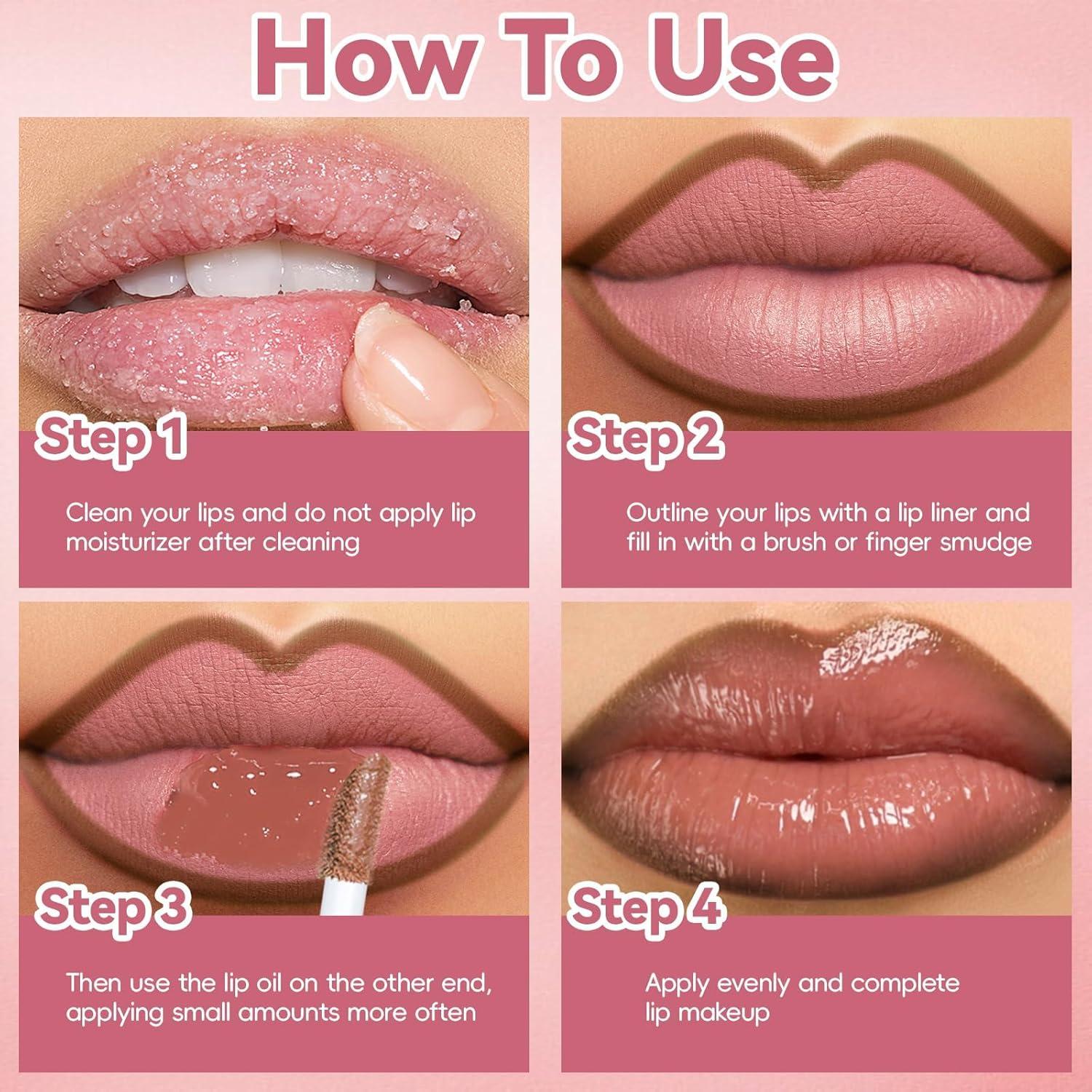 How To Use

Step 1

Clean your lips and do not apply lip moisturizer after cleaning

Step 2

Outline your lips with a lip liner and fill in with a brush or finger smudge

Step 3

Then use the lip oil on the other end, applying small amounts more often

Step 4

Apply evenly and complete lip makeup