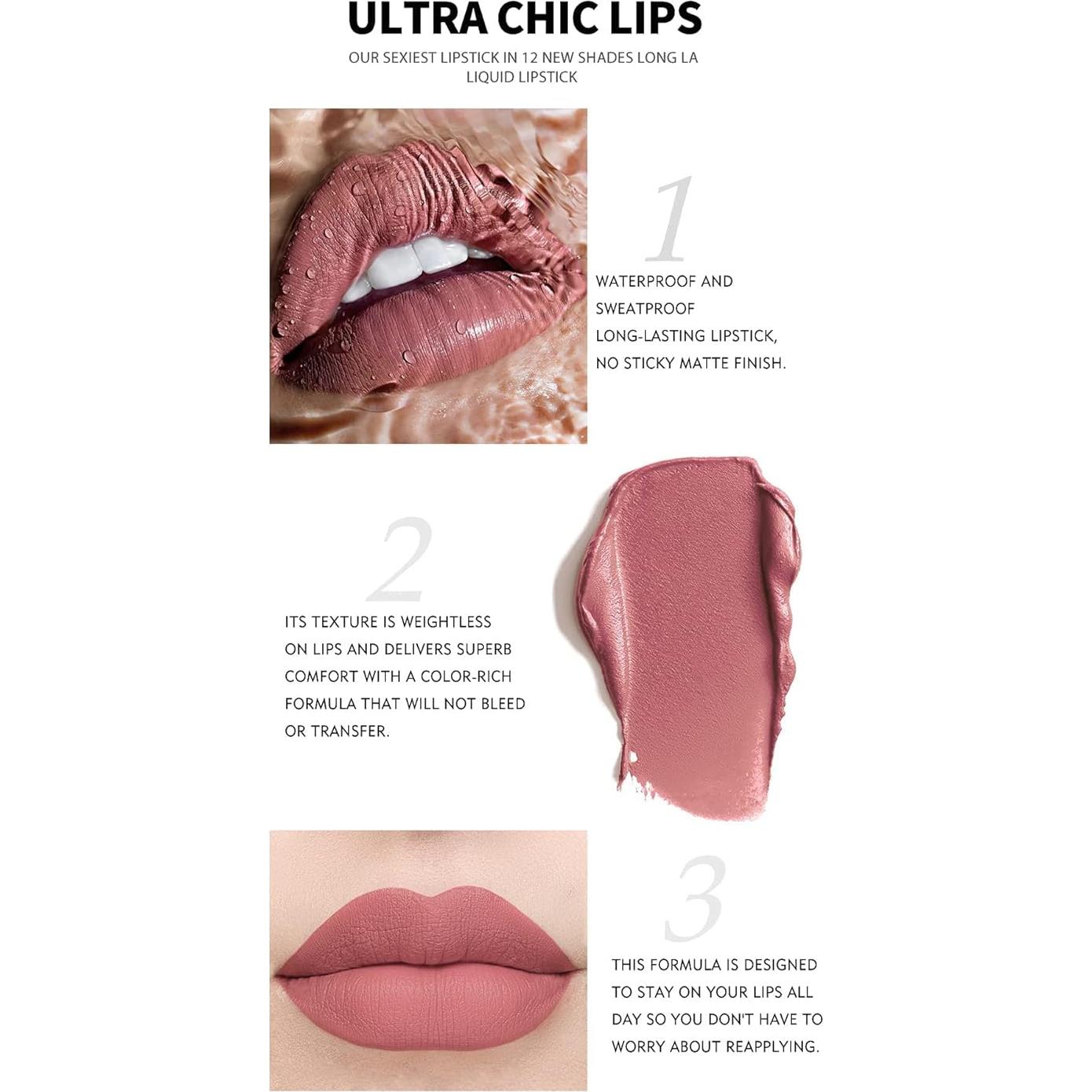 ULTRA CHIC LIPS

OUR SEXIEST LIPSTICK IN 12 NEW SHADES LONG LA LIQUID LIPSTICK

1

WATERPROOF AND SWEATPROOF LONG-LASTING LIPSTICK, NO STICKY MATTE FINISH.

2

ITS TEXTURE IS WEIGHTLESS ON LIPS AND DELIVERS SUPERB COMFORT WITH A COLOR-RICH FORMULA THAT WILL NOT BLEED OR TRANSFER.

3

THIS FORMULA IS DESIGNED TO STAY ON YOUR LIPS ALL DAY SO YOU DON'T HAVE TO WORRY ABOUT REAPPLYING.