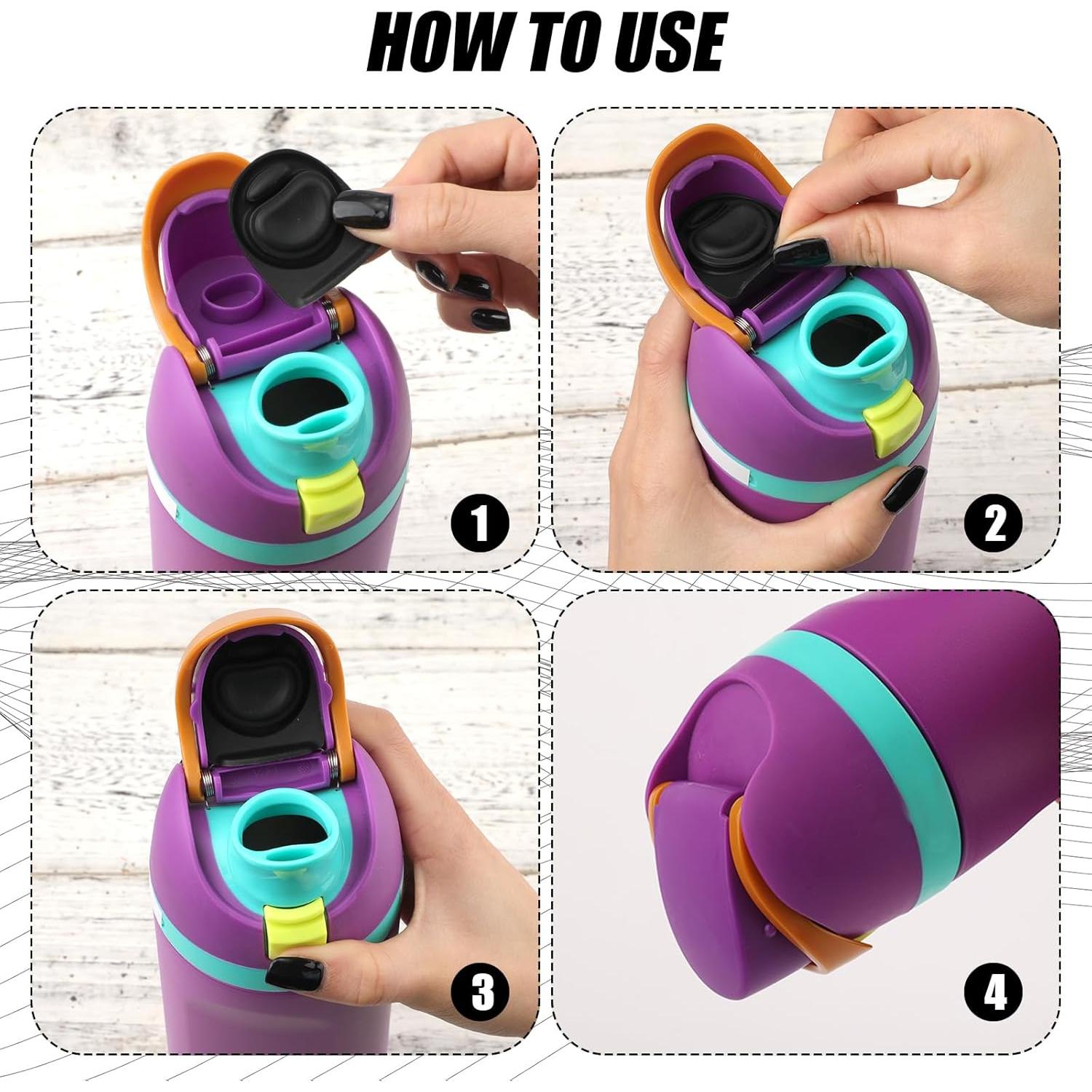 HOW TO USE

1

2

3

4