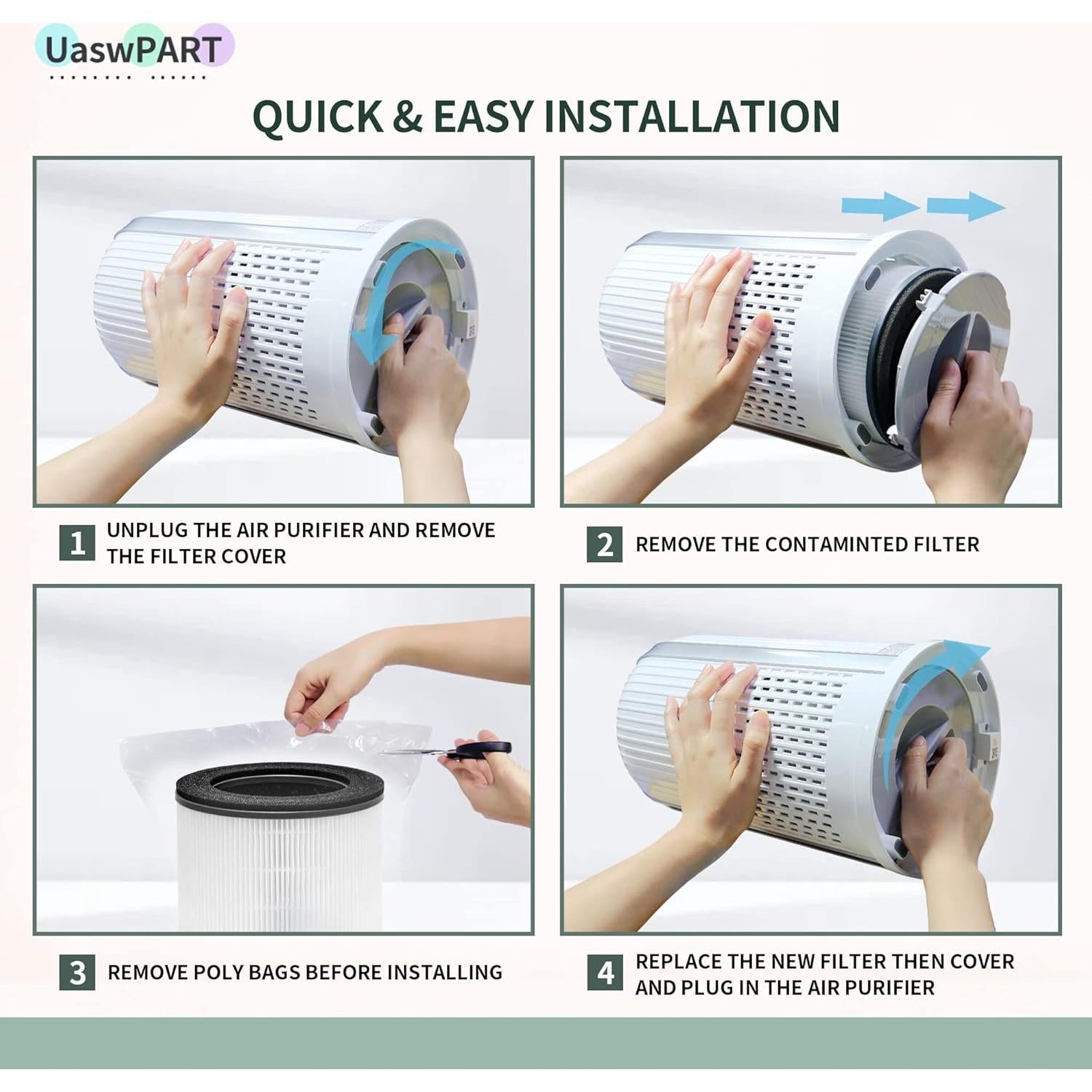 UaswPART

QUICK & EASY INSTALLATION

1 UNPLUG THE AIR PURIFIER AND REMOVE THE FILTER COVER

2 REMOVE THE CONTAMINTED FILTER

3 REMOVE POLY BAGS BEFORE INSTALLING

4 REPLACE THE NEW FILTER THEN COVER AND PLUG IN THE AIR PURIFIER