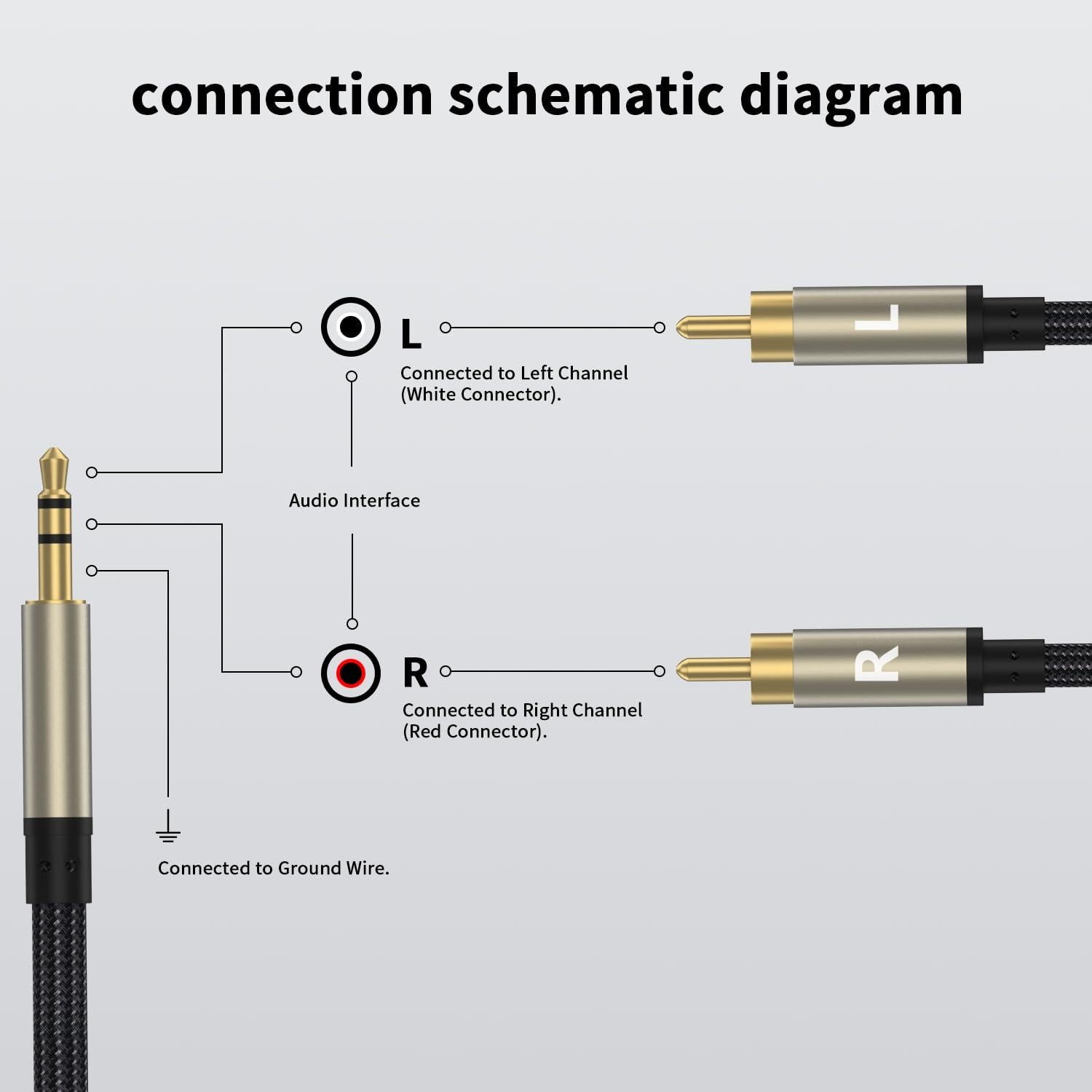 connection schematic diagram

L

Connected to Left Channel (White Connector).

L

Audio Interface

R

Connected to Right Channel (Red Connector).

R

Connected to Ground Wire.