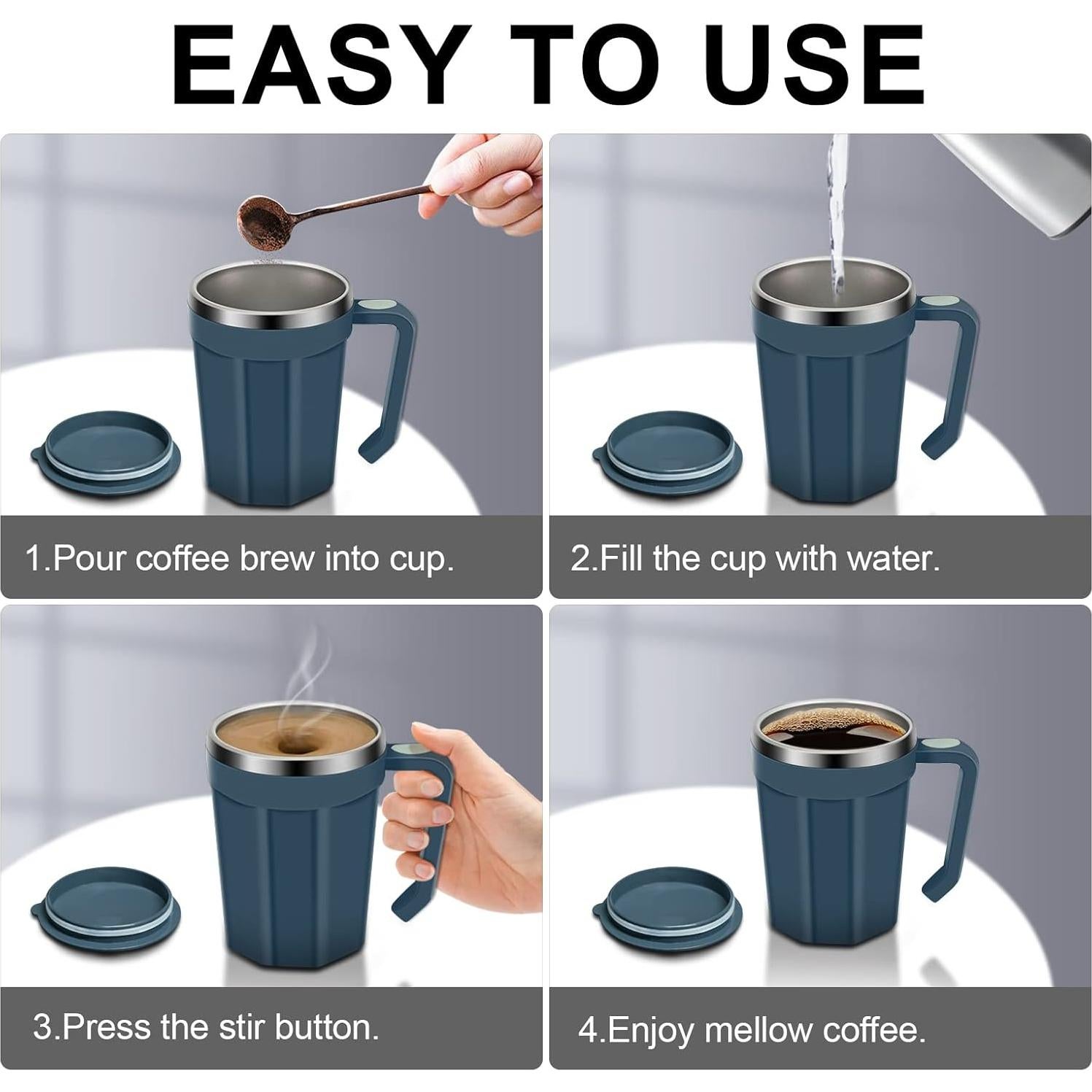 EASY TO USE

1.Pour coffee brew into cup.

2.Fill the cup with water.

3.Press the stir button.

4.Enjoy mellow coffee.