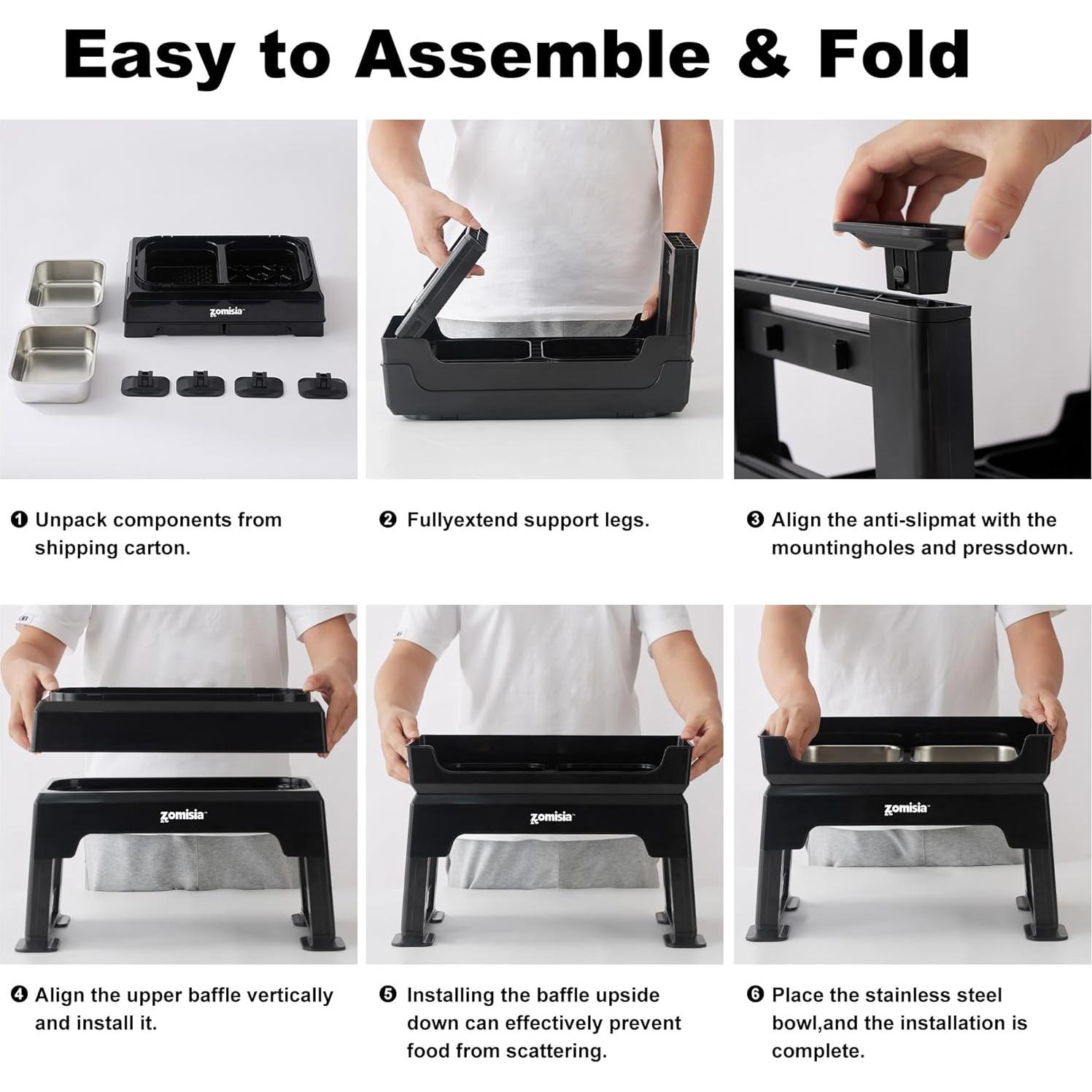 Easy to Assemble & Fold

zomisia

❶ Unpack components from shipping carton.

❷ Fullyextend support legs.

❸ Align the anti-slipmat with the mountingholes and pressdown.

zomisia

zomisia

zomisia

❹ Align the upper baffle vertically and install it.

❺ Installing the baffle upside down can effectively prevent food from scattering.

❻ Place the stainless steel bowl,and the installation is complete.