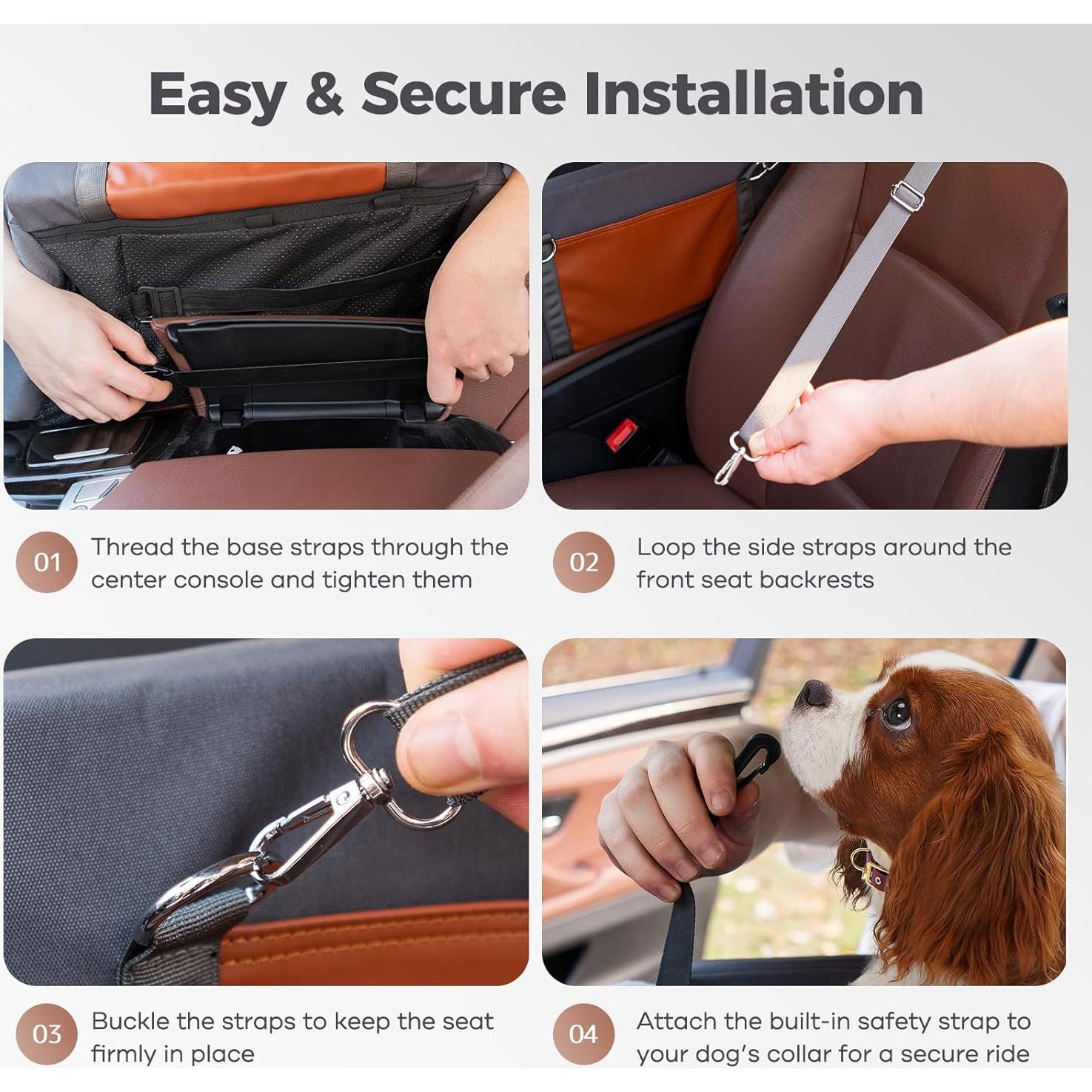 Easy & Secure Installation

01 Thread the base straps through the center console and tighten them

02 Loop the side straps around the front seat backrests

03 Buckle the straps to keep the seat firmly in place

04 Attach the built-in safety strap to your dog's collar for a secure ride