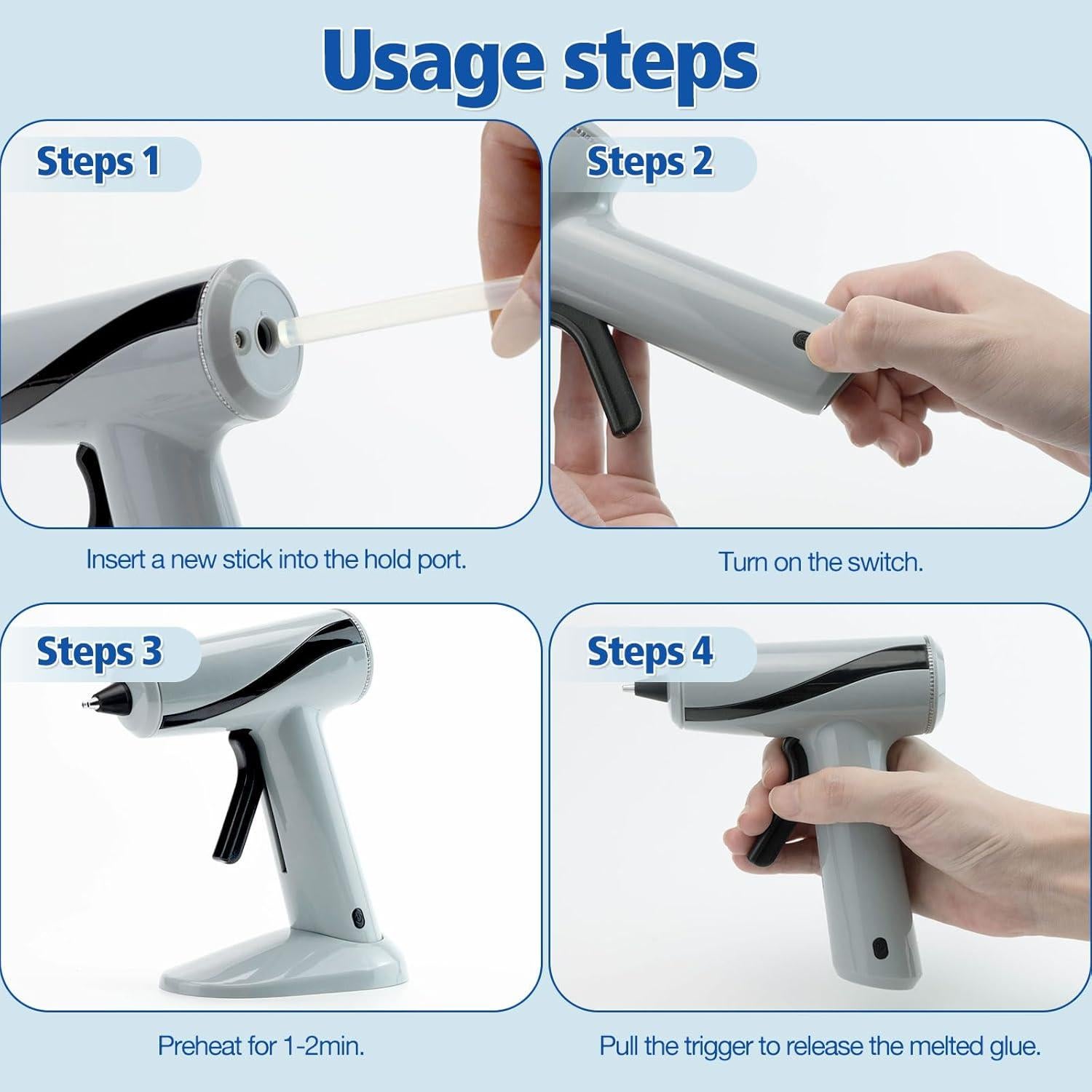 Usage steps

Steps 1

Insert a new stick into the hold port.

Steps 2

Turn on the switch.

Steps 3

Preheat for 1-2min.

Steps 4

Pull the trigger to release the melted glue.