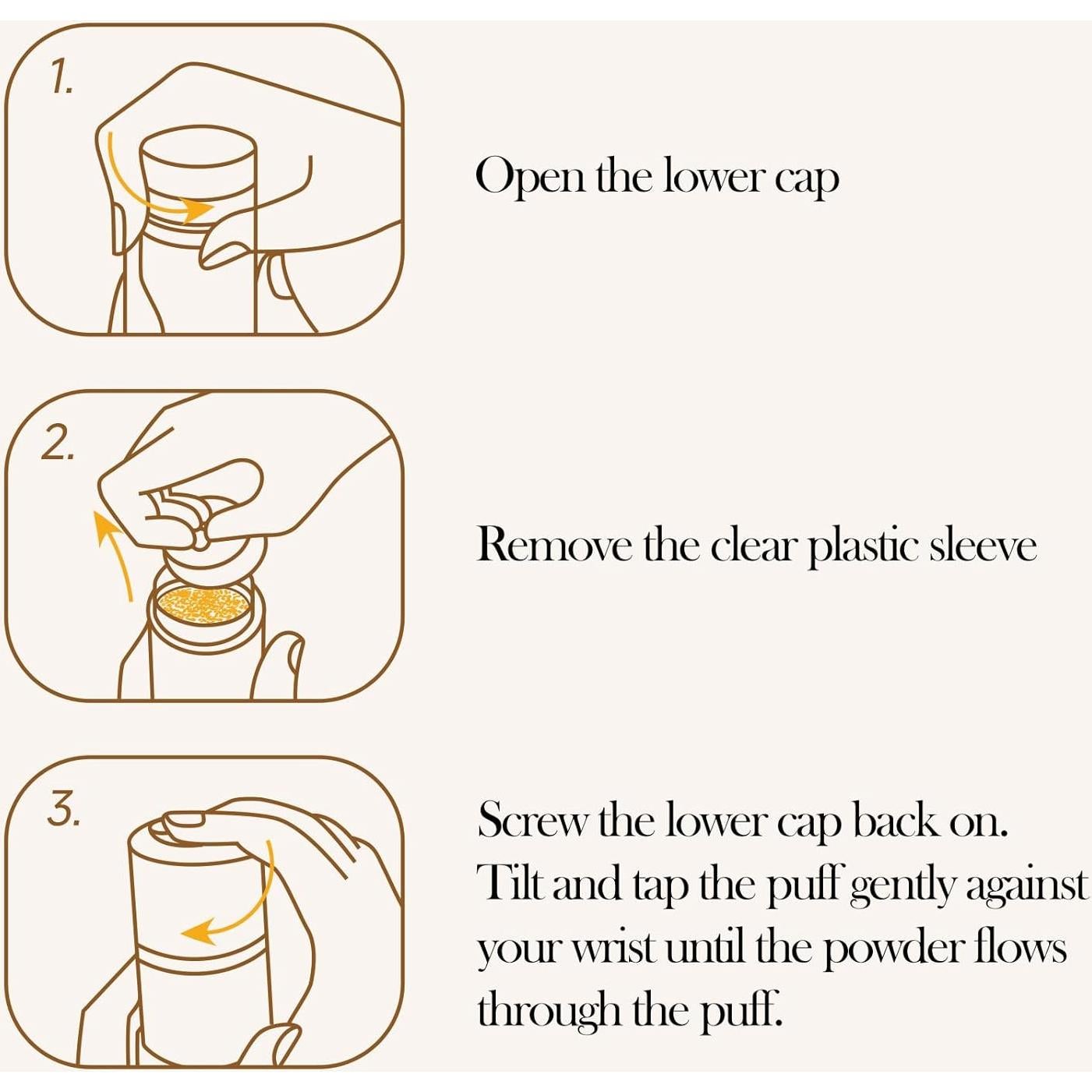 1.

Open the lower cap

2.

Remove the clear plastic sleeve

3.

Screw the lower cap back on. Tilt and tap the puff gently against your wrist until the powder flows through the puff.