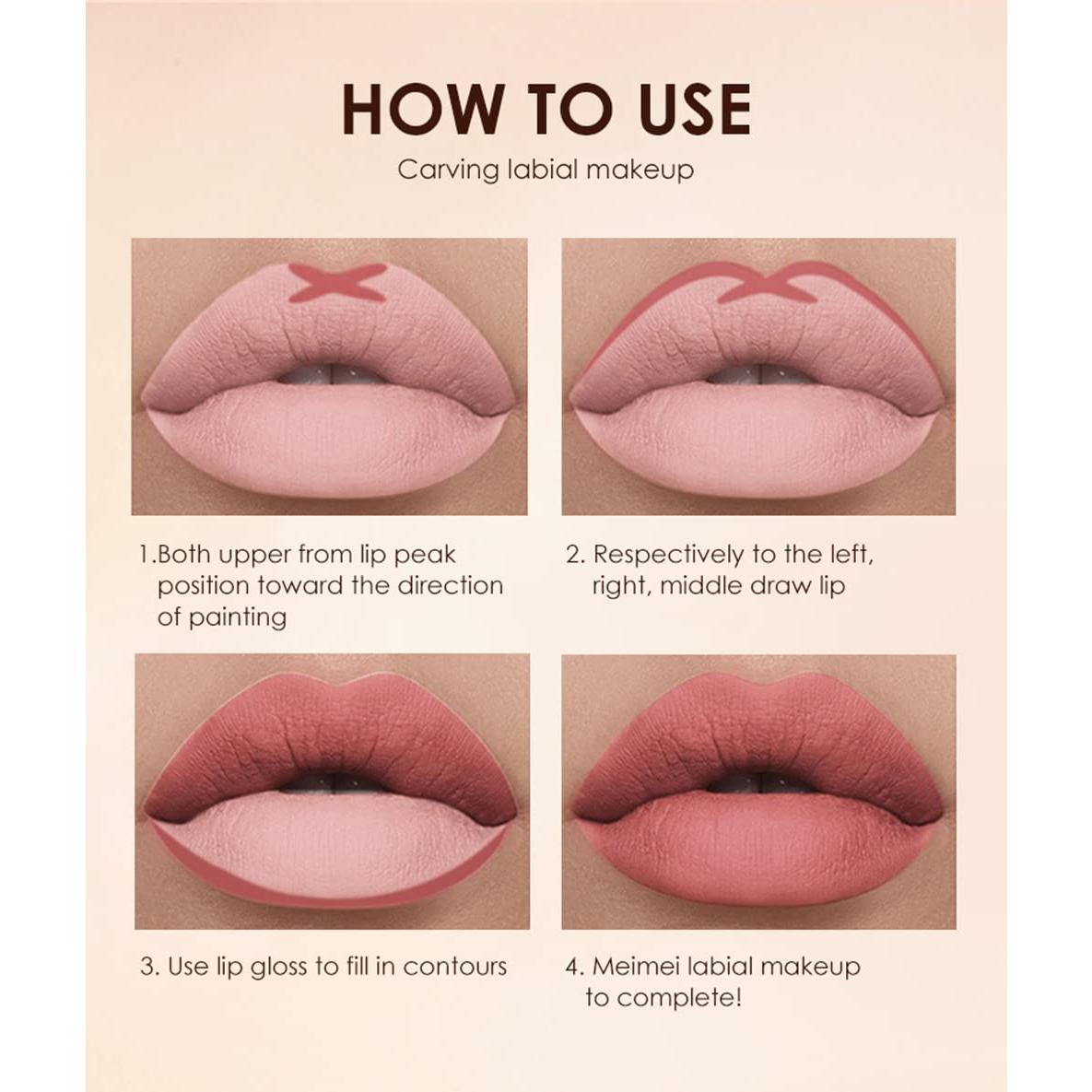 HOW TO USE
Carving labial makeup

1.Both upper from lip peak position toward the direction of painting

2. Respectively to the left, right, middle draw lip

3. Use lip gloss to fill in contours

4. Meimei labial makeup to complete!