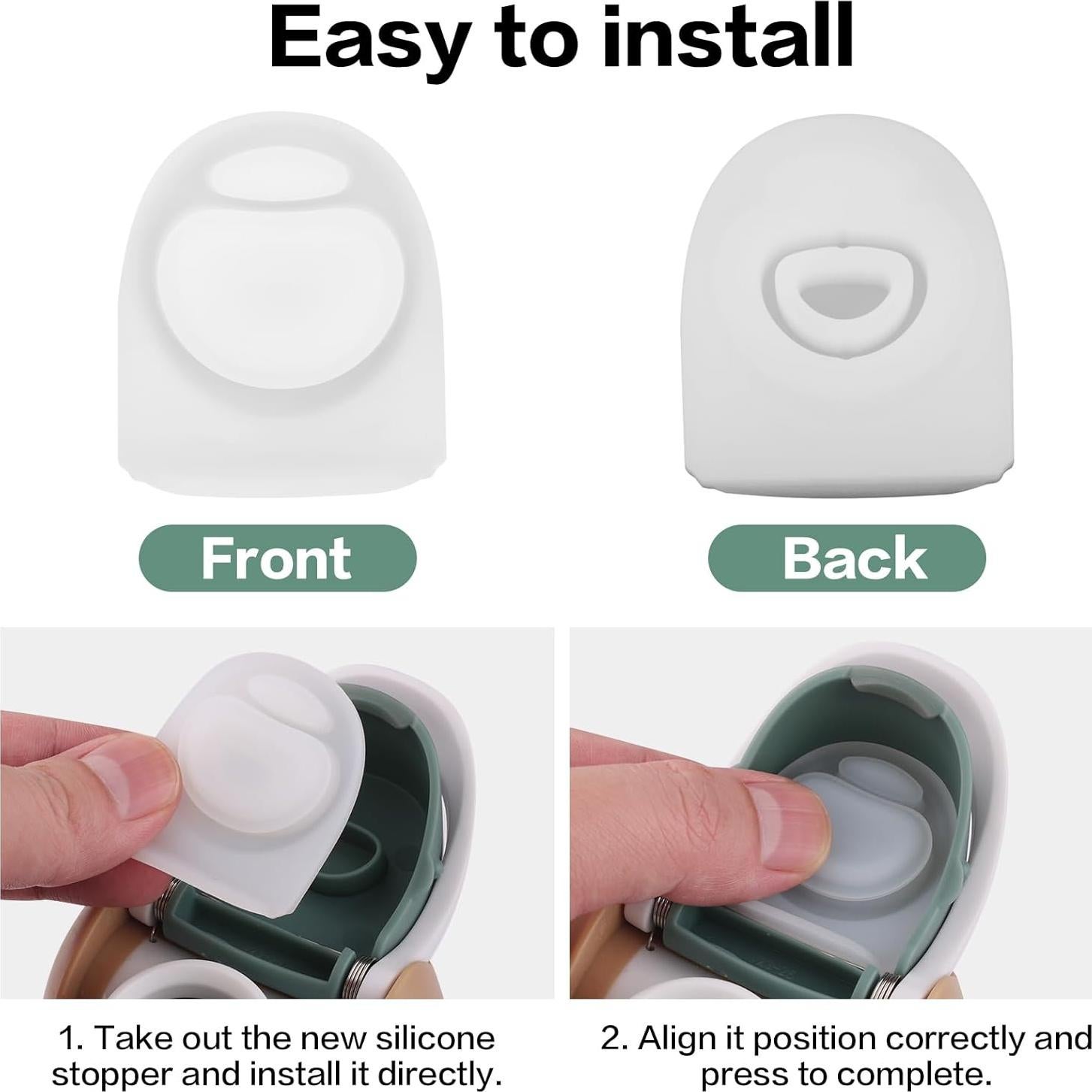 Easy to install

Front

Back

1. Take out the new silicone stopper and install it directly.

2. Align it position correctly and press to complete.