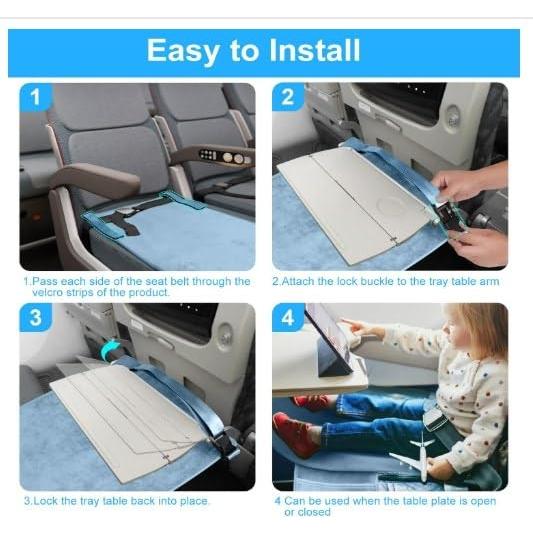 Easy to Install

1

1.Pass each side of the seat belt through the velcro strips of the product.

2

2.Attach the lock buckle to the tray table arm

3

3.Lock the tray table back into place.

4

4 Can be used when the table plate is open or closed