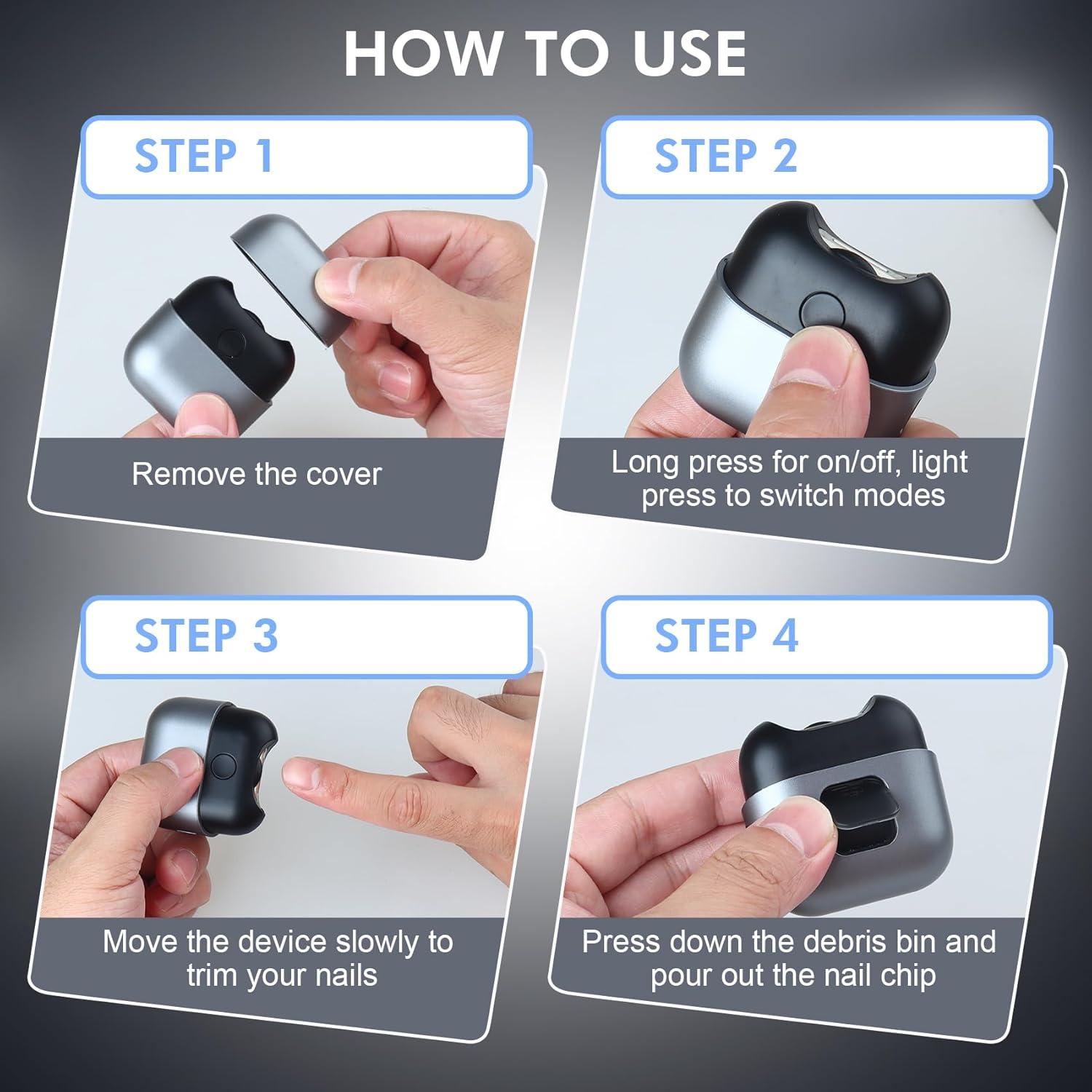 HOW TO USE

STEP 1

Remove the cover

STEP 2

Long press for on/off, light press to switch modes

STEP 3

Move the device slowly to trim your nails

STEP 4

Press down the debris bin and pour out the nail chip