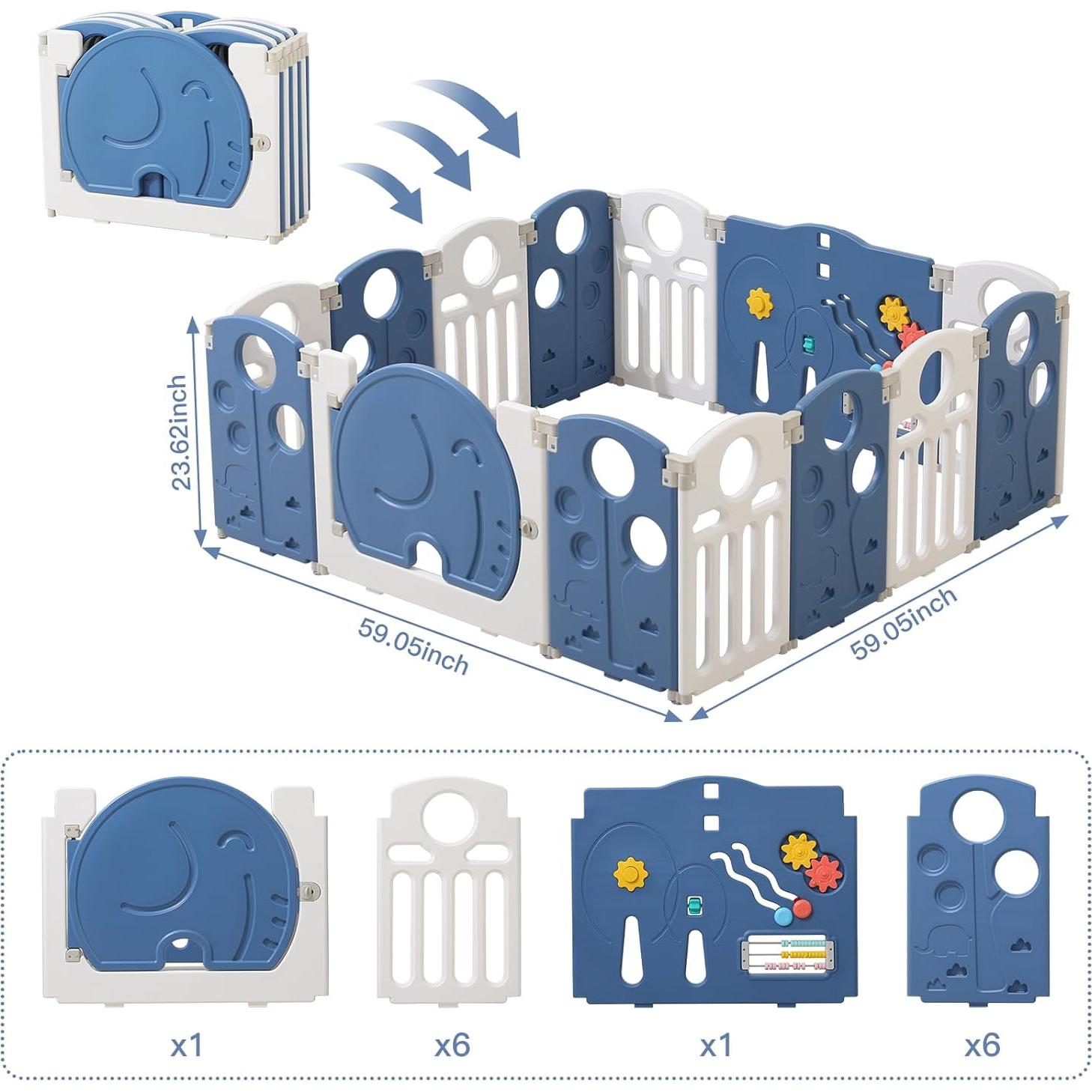 23.62inch

59.05inch

59.05inch

x1

x6

x1

x6