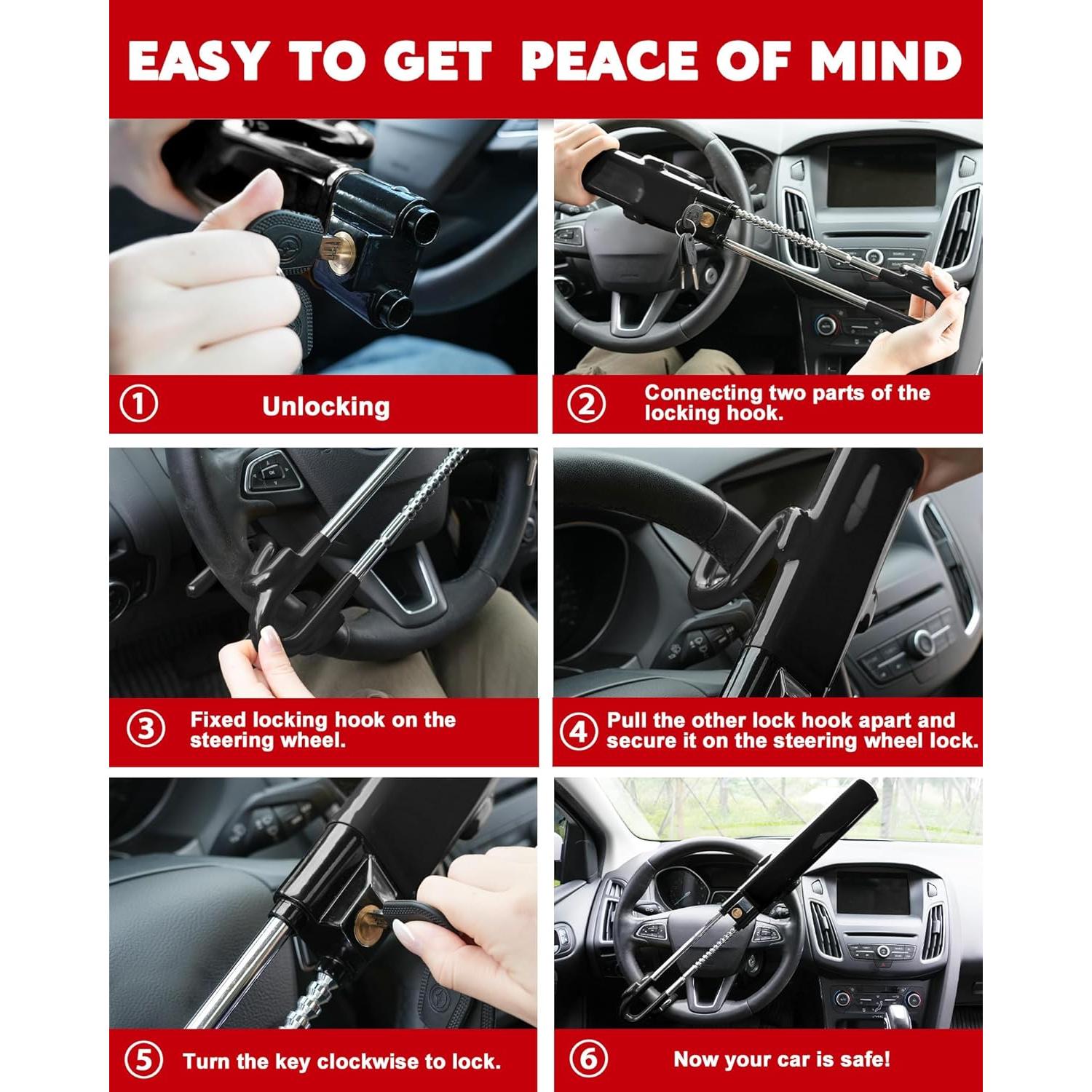 EASY TO GET PEACE OF MIND

① Unlocking

② Connecting two parts of the locking hook.

③ Fixed locking hook on the steering wheel.

④ Pull the other lock hook apart and secure it on the steering wheel lock.

⑤ Turn the key clockwise to lock.

⑥ Now your car is safe!