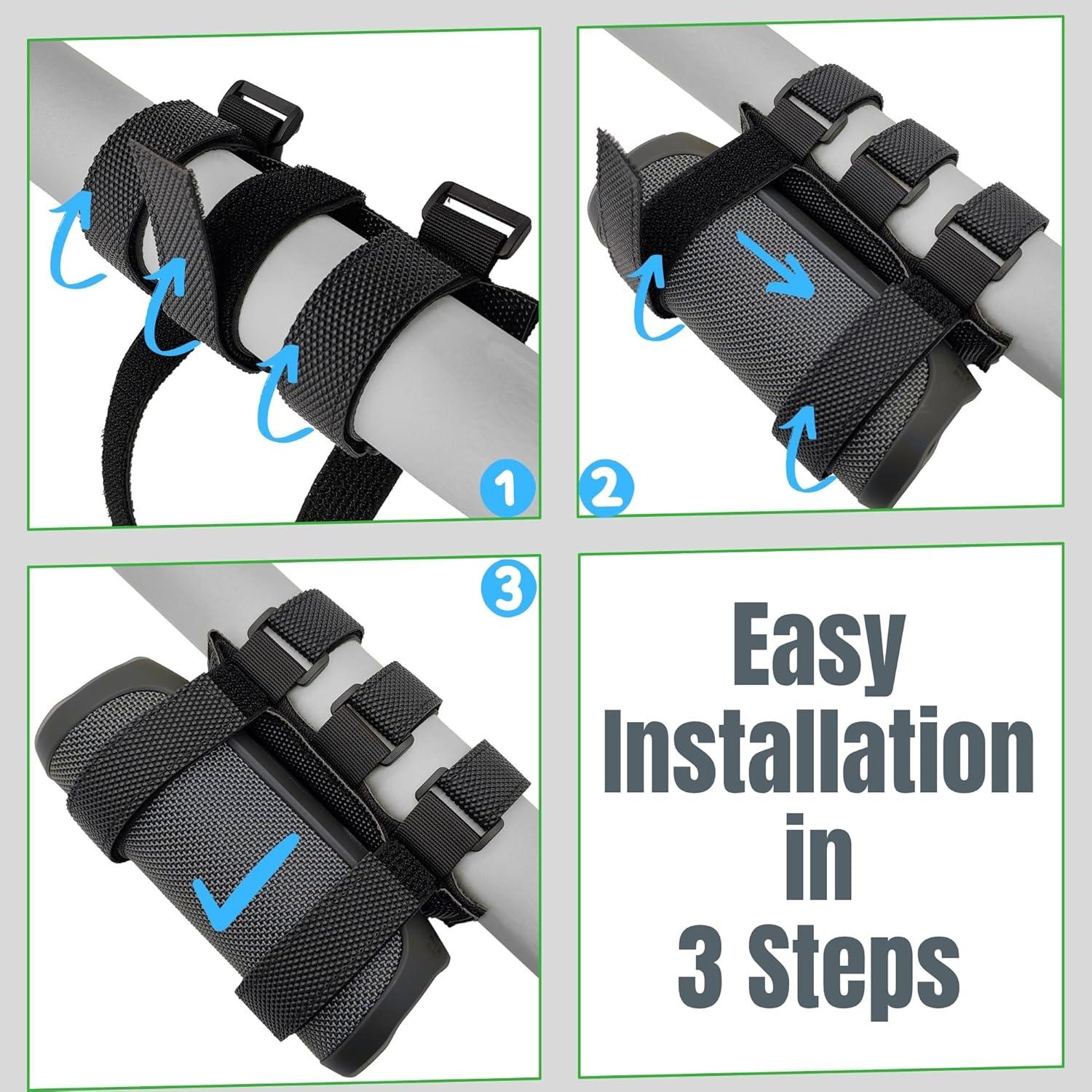 1

2

3

Easy Installation in 3 Steps