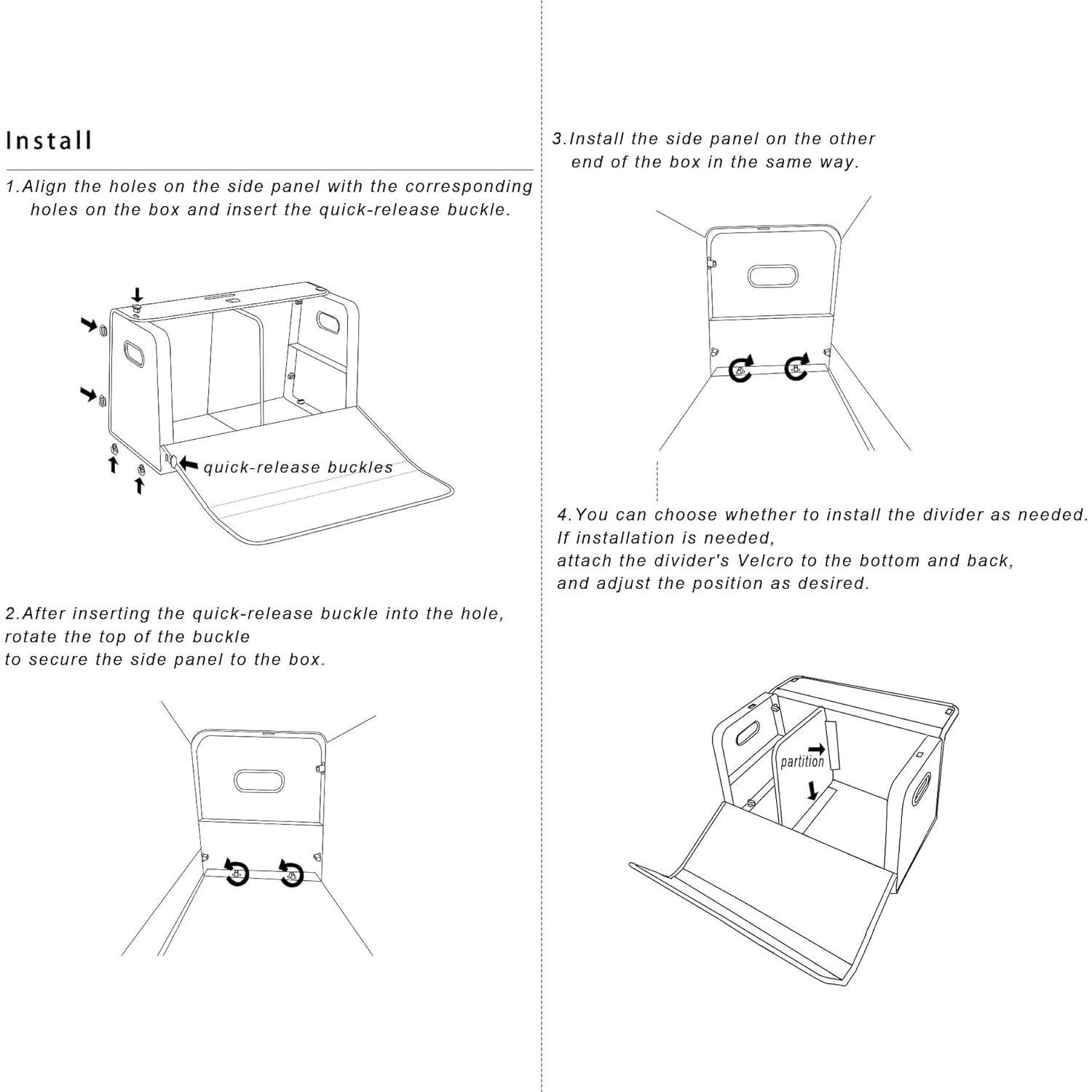 Install

1.Align the holes on the side panel with the corresponding holes on the box and insert the quick-release buckle.

quick-release buckles

2.After inserting the quick-release buckle into the hole, rotate the top of the buckle to secure the side panel to the box.

3.Install the side panel on the other end of the box in the same way.

4.You can choose whether to install the divider as needed. If installation is needed, attach the divider's Velcro to the bottom and back, and adjust the position as desired.

partition