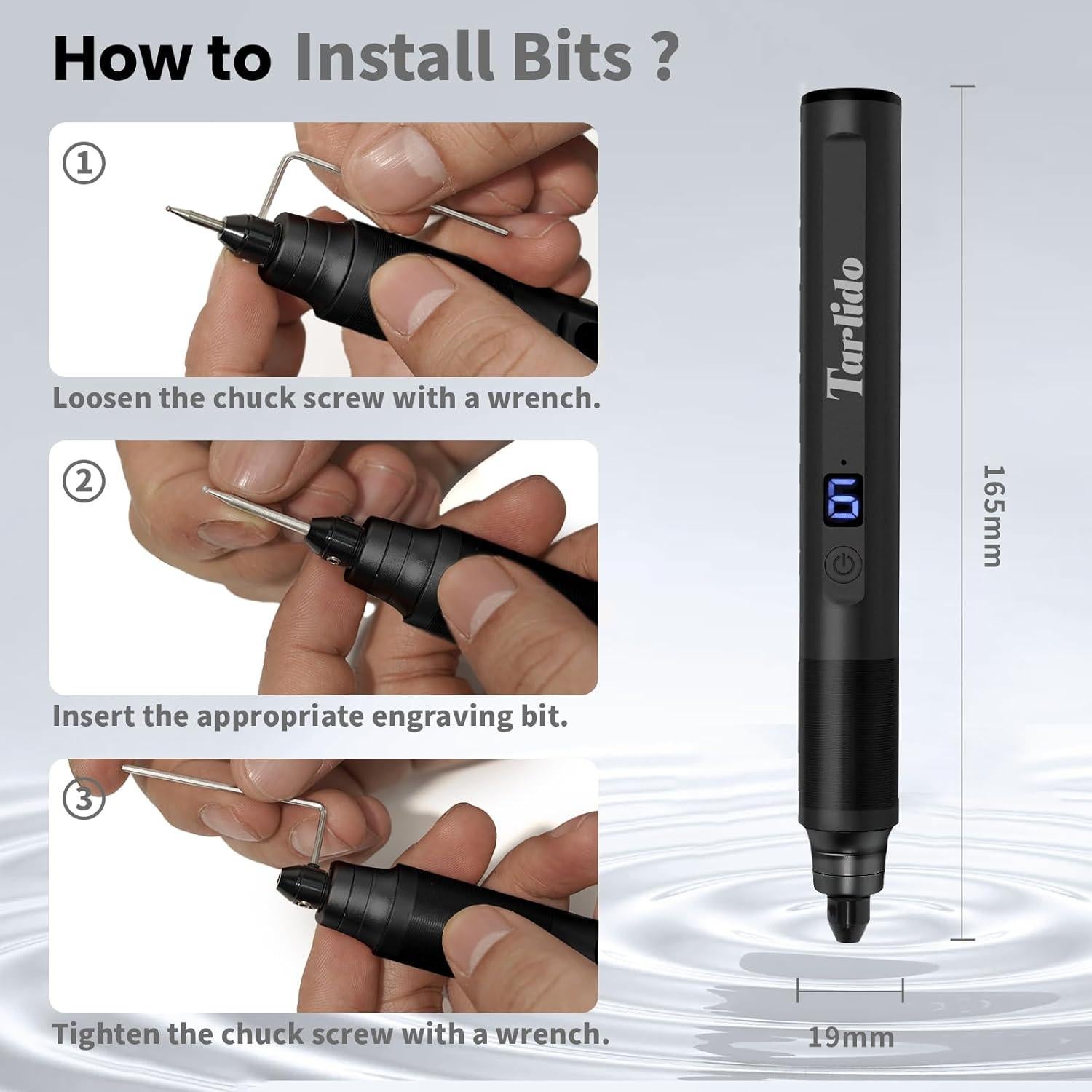 How to Install Bits ?

①

Loosen the chuck screw with a wrench.

②

Insert the appropriate engraving bit.

③

Tighten the chuck screw with a wrench.

Tarlido

6

165mm

19mm