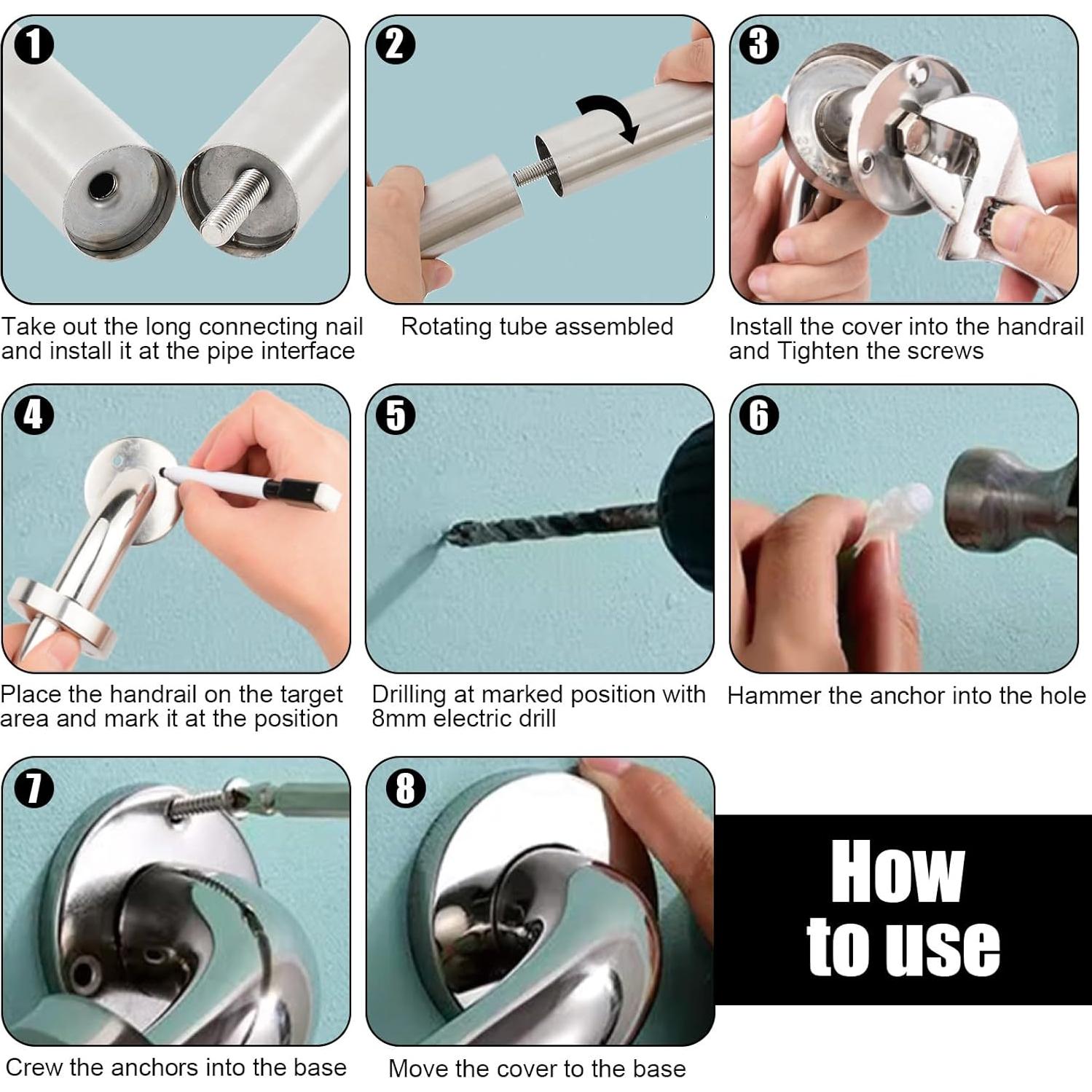 1
Take out the long connecting nail and install it at the pipe interface

2
Rotating tube assembled

3
Install the cover into the handrail and Tighten the screws

4
Place the handrail on the target area and mark it at the position

5
Drilling at marked position with 8mm electric drill

6
Hammer the anchor into the hole

7
Crew the anchors into the base

8
Move the cover to the base

How to use