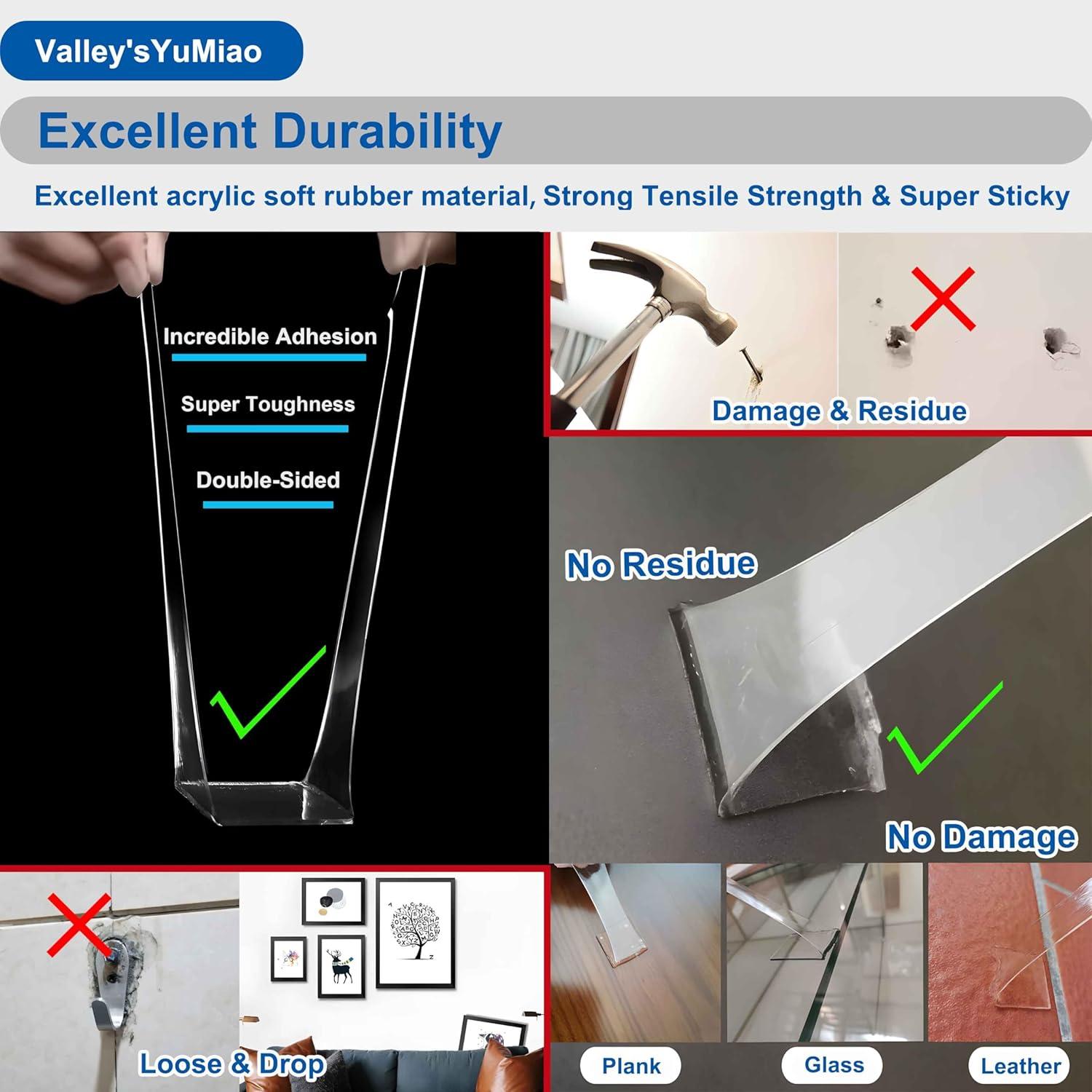 Valley'sYuMiao

Excellent Durability

Excellent acrylic soft rubber material, Strong Tensile Strength & Super Sticky

Incredible Adhesion

Super Toughness

Double-Sided

Damage & Residue

No Residue

No Damage

Loose & Drop

Plank

Glass

Leather