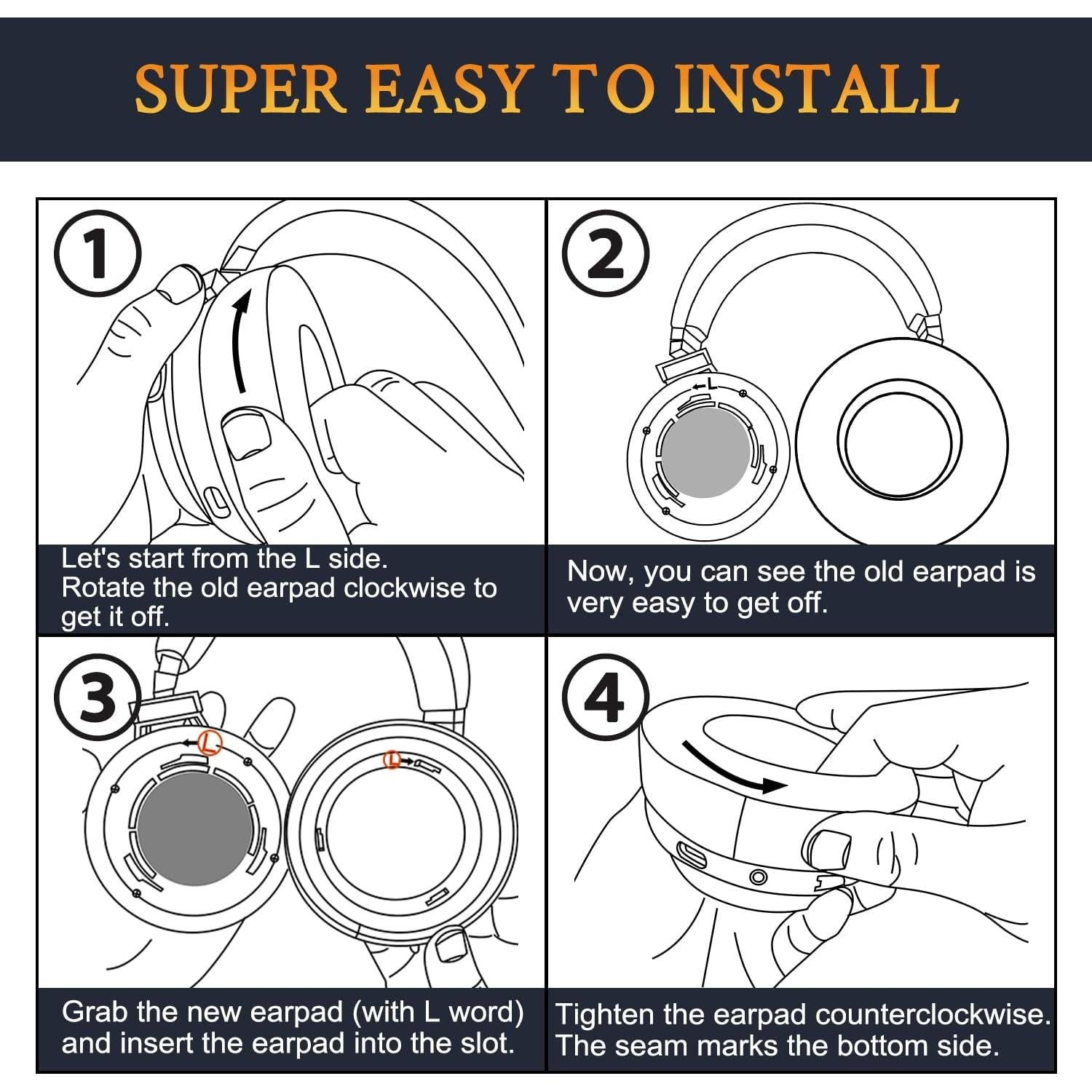 SUPER EASY TO INSTALL

1

Let's start from the L side.
Rotate the old earpad clockwise to get it off.

2

L

Now, you can see the old earpad is very easy to get off.

3

L

L

Grab the new earpad (with L word) and insert the earpad into the slot.

4

Tighten the earpad counterclockwise.
The seam marks the bottom side.