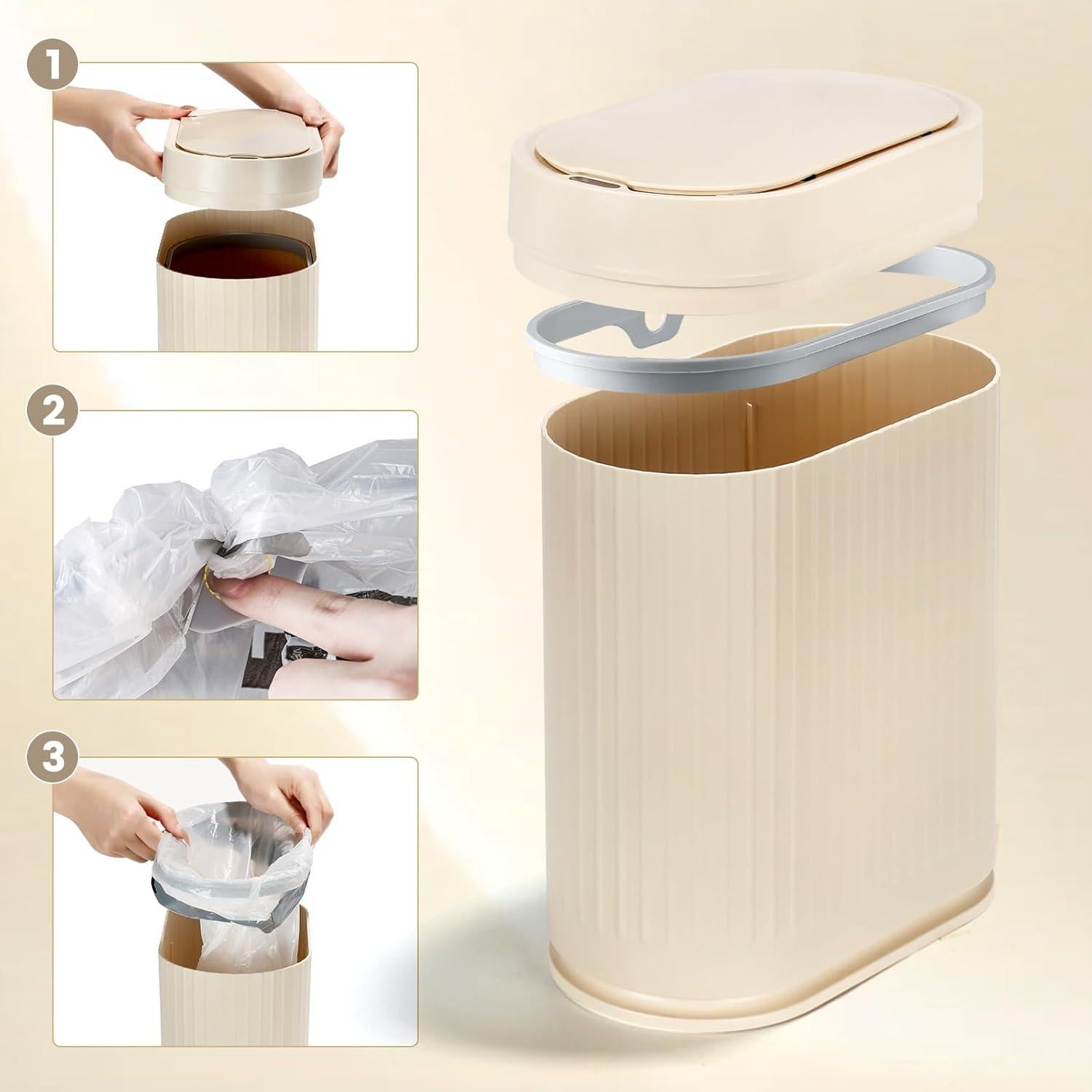 1

2

3