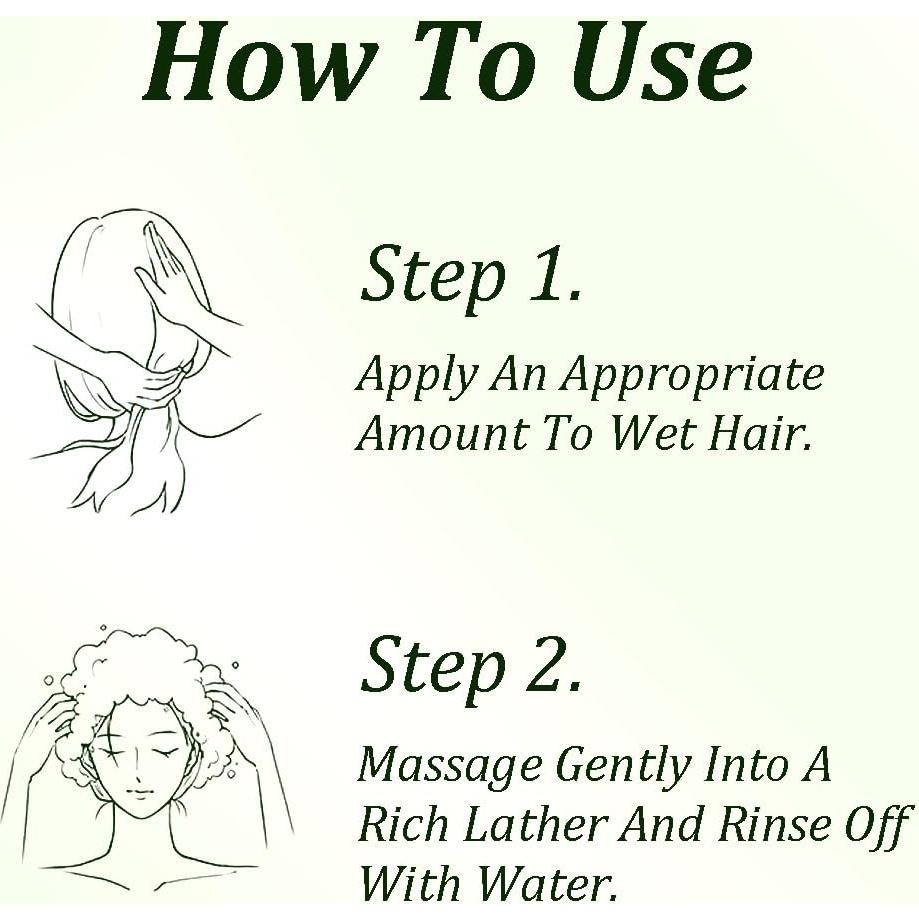 How To Use

Step 1.

Apply An Appropriate Amount To Wet Hair.

Step 2.

Massage Gently Into A Rich Lather And Rinse Off With Water.