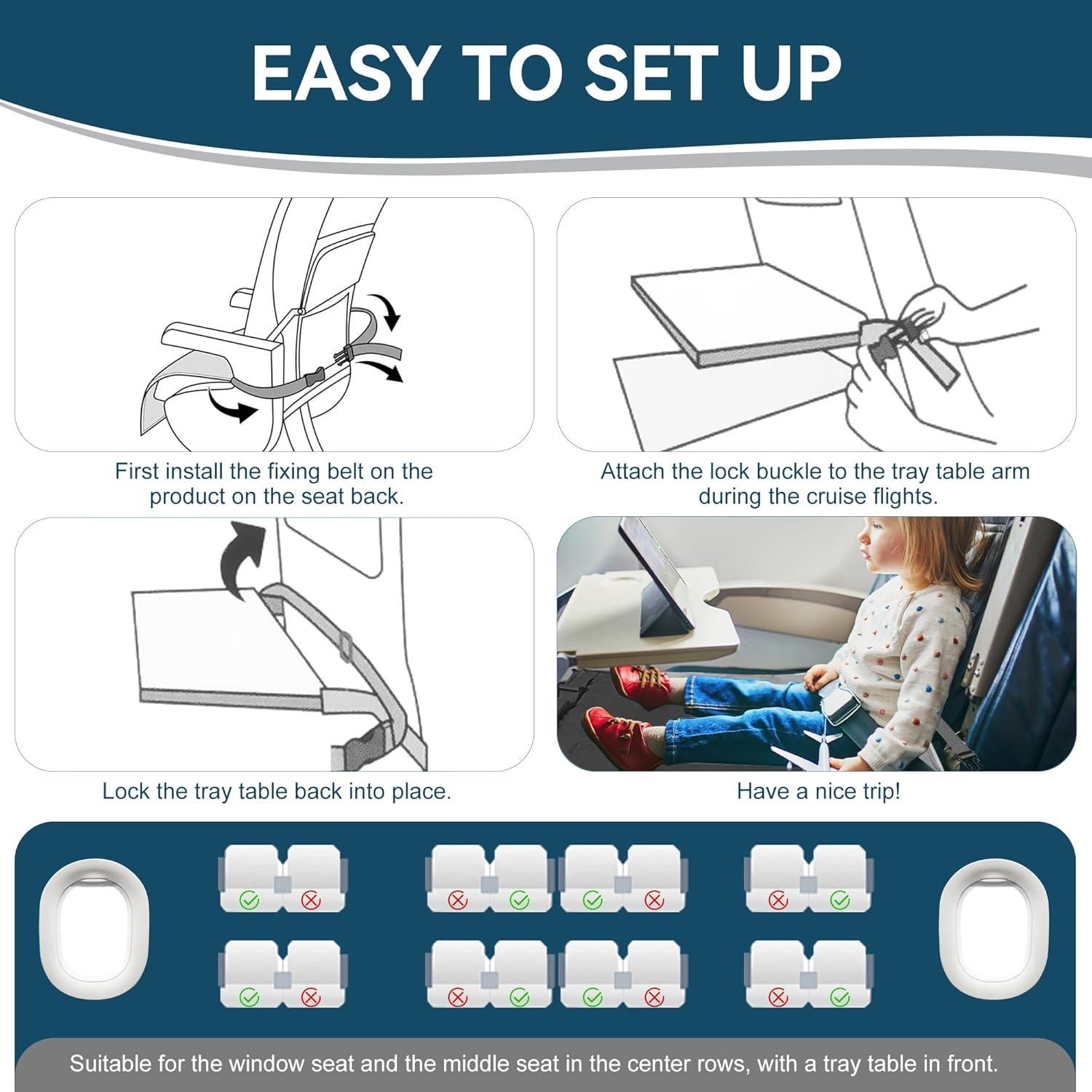 EASY TO SET UP

First install the fixing belt on the product on the seat back.

Attach the lock buckle to the tray table arm during the cruise flights.

Lock the tray table back into place.

Have a nice trip!

Suitable for the window seat and the middle seat in the center rows, with a tray table in front.