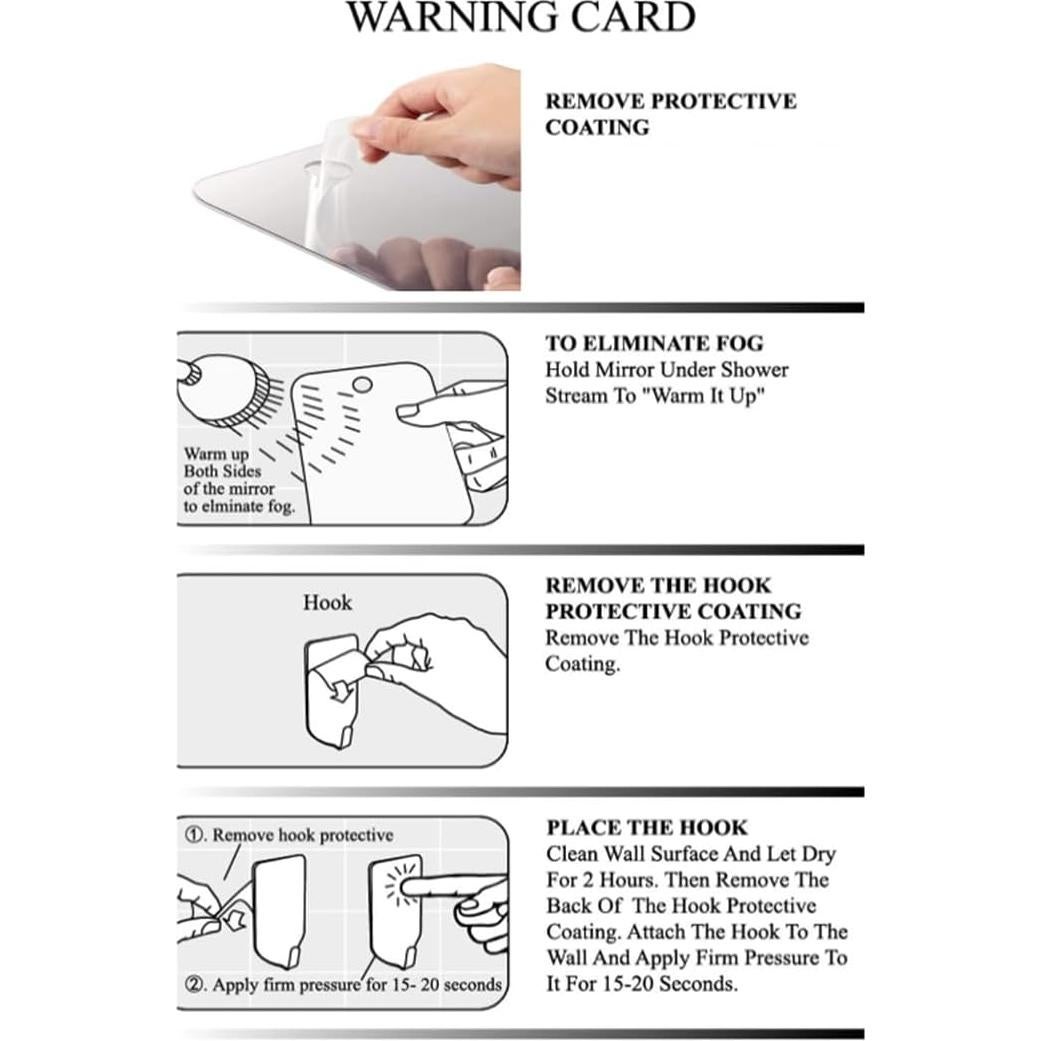 WARNING CARD

REMOVE PROTECTIVE COATING

Warm up Both Sides of the mirror to elminate fog.

TO ELIMINATE FOG
Hold Mirror Under Shower Stream To "Warm It Up"

Hook

REMOVE THE HOOK PROTECTIVE COATING
Remove The Hook Protective Coating.

①. Remove hook protective

②. Apply firm pressure for 15- 20 seconds

PLACE THE HOOK
Clean Wall Surface And Let Dry For 2 Hours. Then Remove The Back Of The Hook Protective Coating. Attach The Hook To The Wall And Apply Firm Pressure To It For 15-20 Seconds.