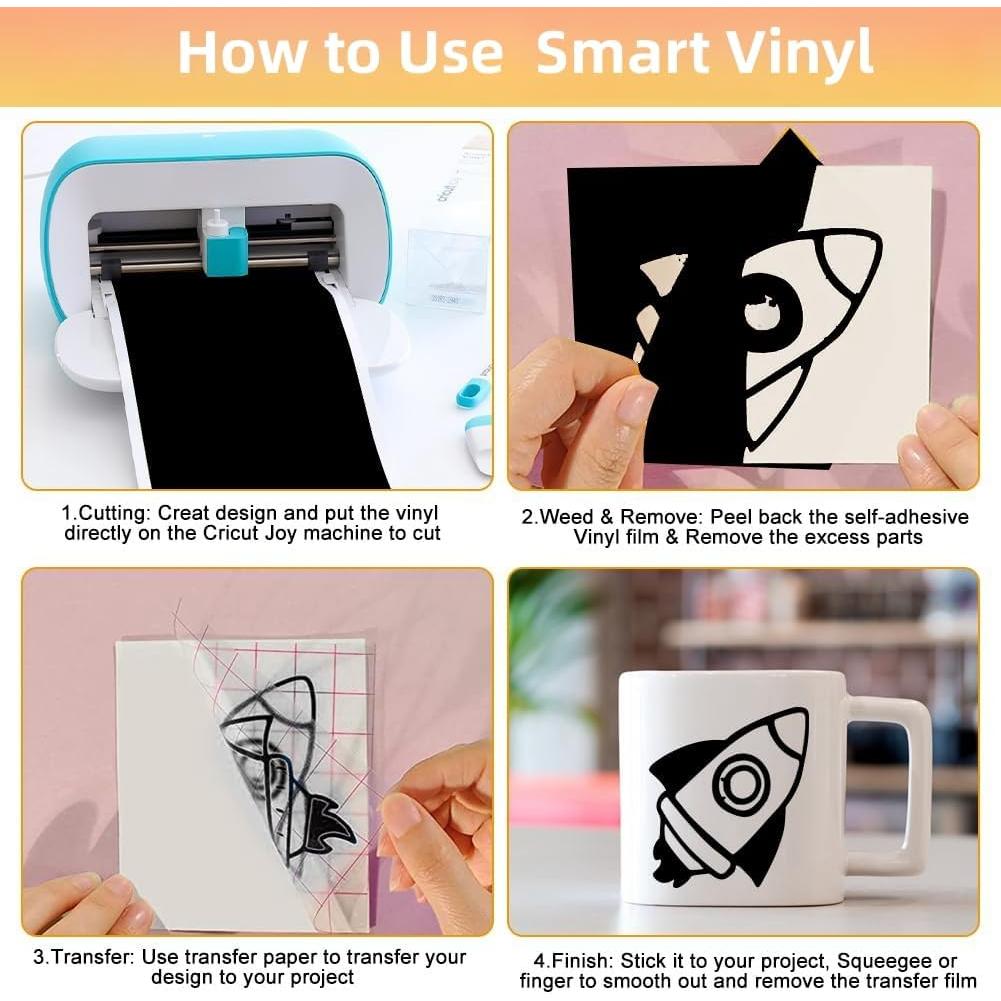 How to Use Smart Vinyl

1.Cutting: Creat design and put the vinyl directly on the Cricut Joy machine to cut

2.Weed & Remove: Peel back the self-adhesive Vinyl film & Remove the excess parts

3.Transfer: Use transfer paper to transfer your design to your project

4.Finish: Stick it to your project, Squeegee or finger to smooth out and remove the transfer film