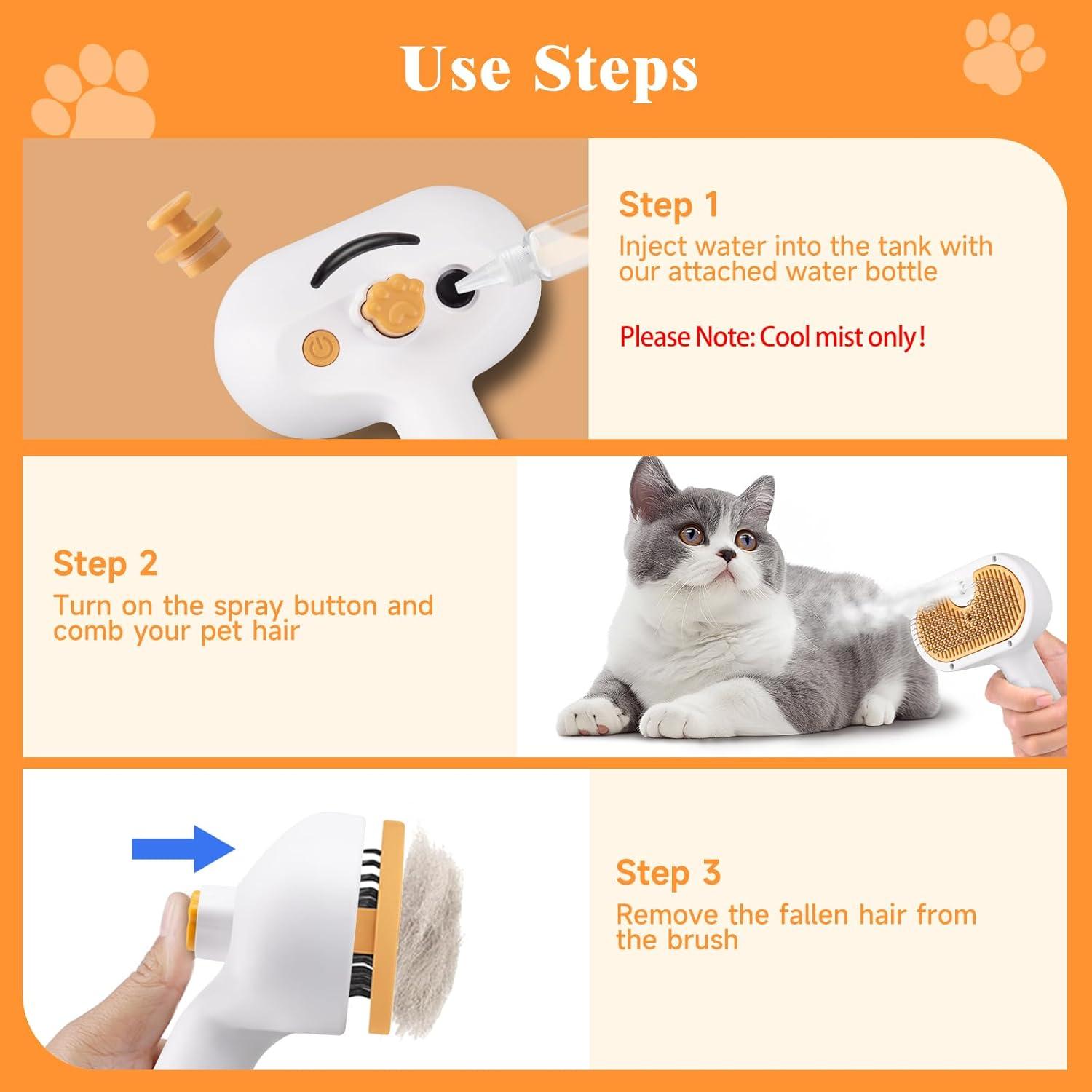 Use Steps

Step 1
Inject water into the tank with our attached water bottle

Please Note: Cool mist only!

Step 2
Turn on the spray button and comb your pet hair

Step 3
Remove the fallen hair from the brush