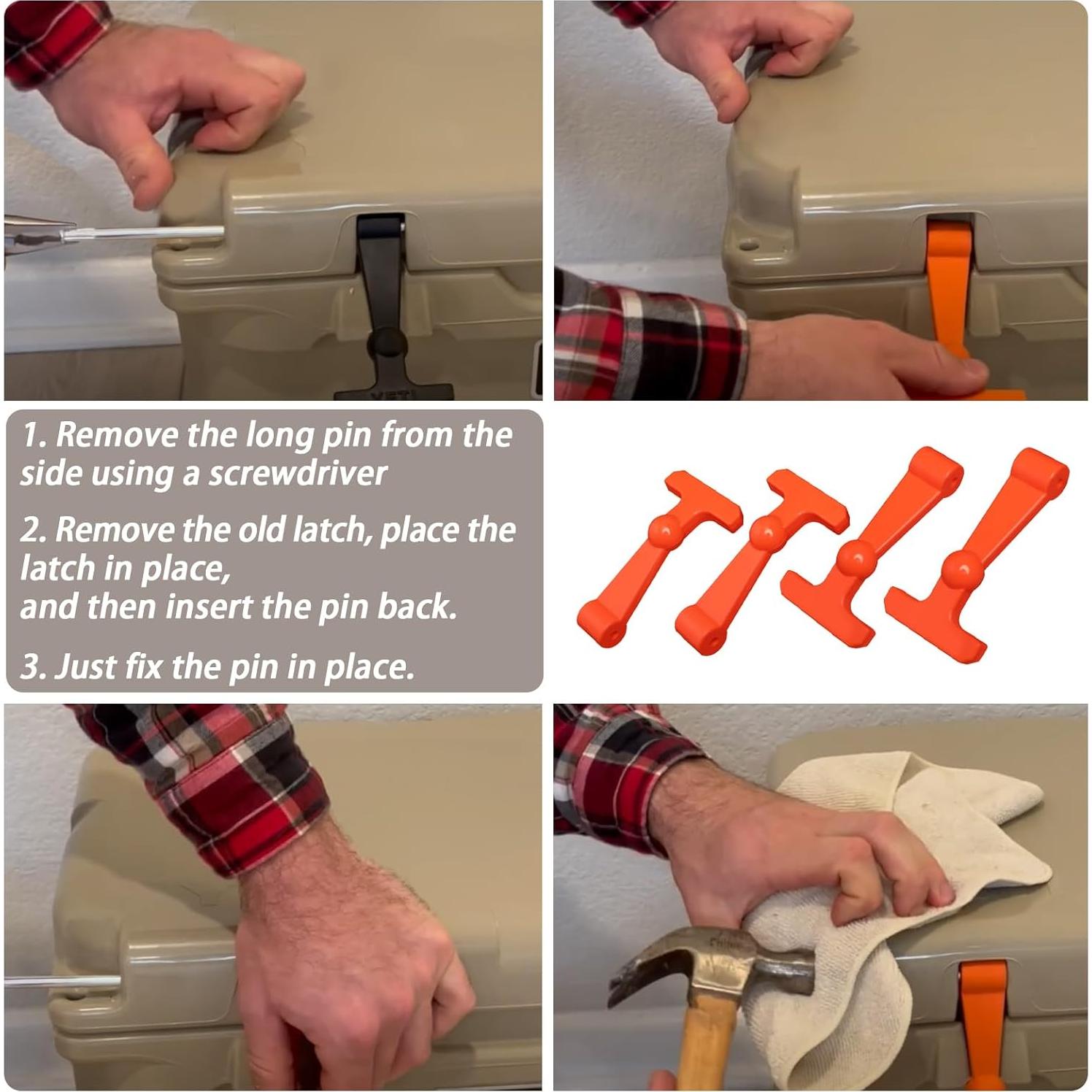 YETI

1. Remove the long pin from the side using a screwdriver

2. Remove the old latch, place the latch in place,
and then insert the pin back.

3. Just fix the pin in place.