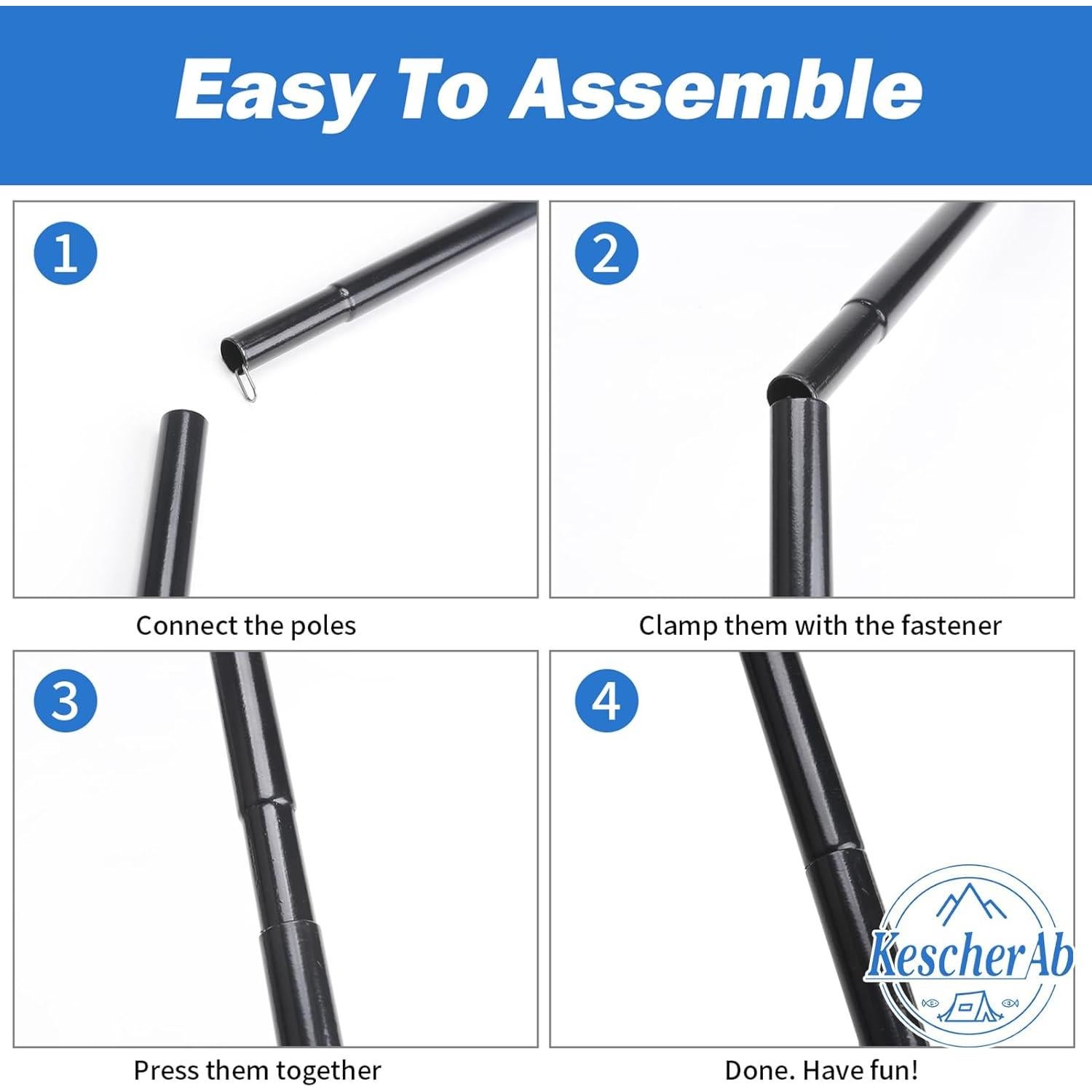 Easy To Assemble

1

Connect the poles

2

Clamp them with the fastener

3

Press them together

4

KescherAb

Done. Have fun!