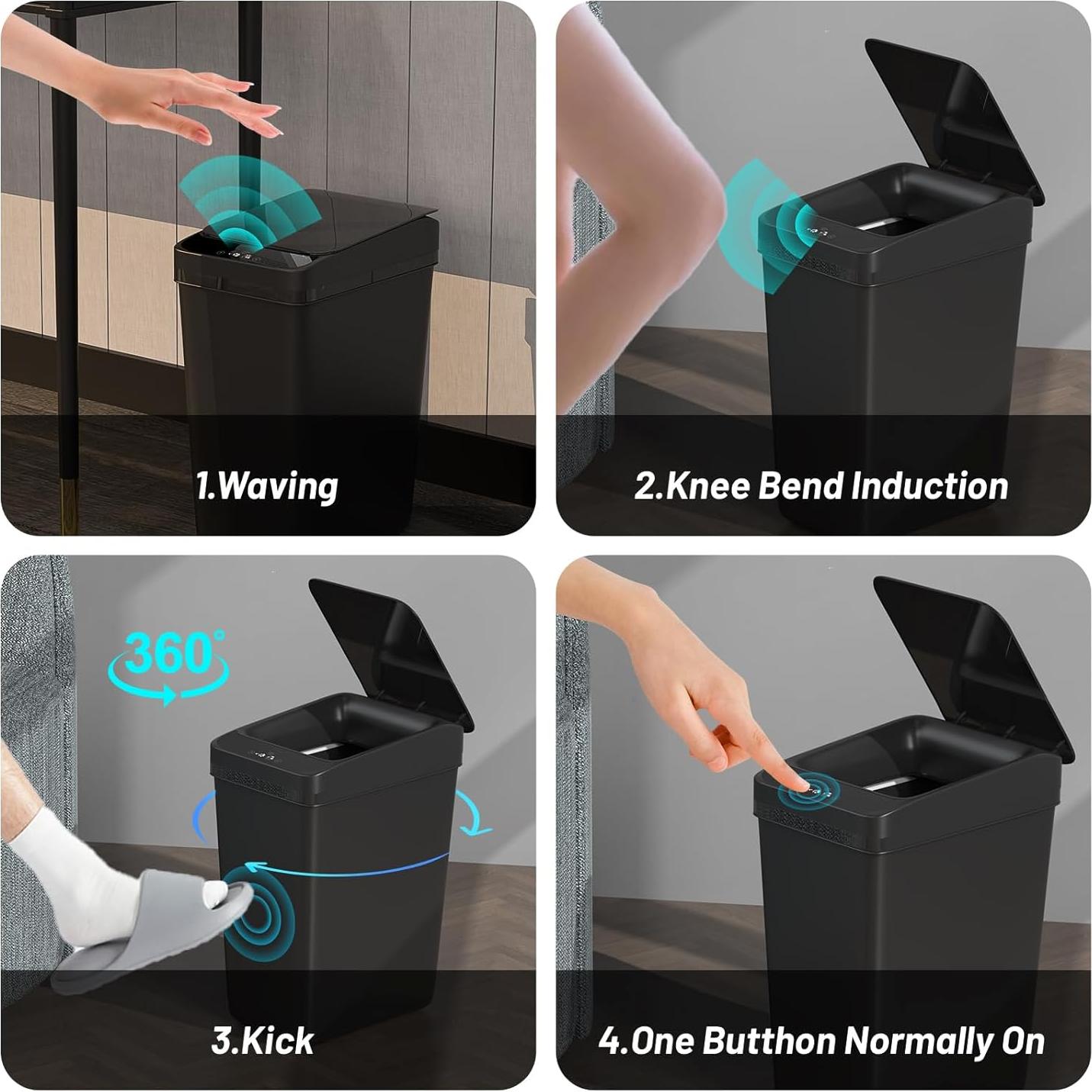 1.Waving

2.Knee Bend Induction

360°

3.Kick

4.One Butthon Normally On