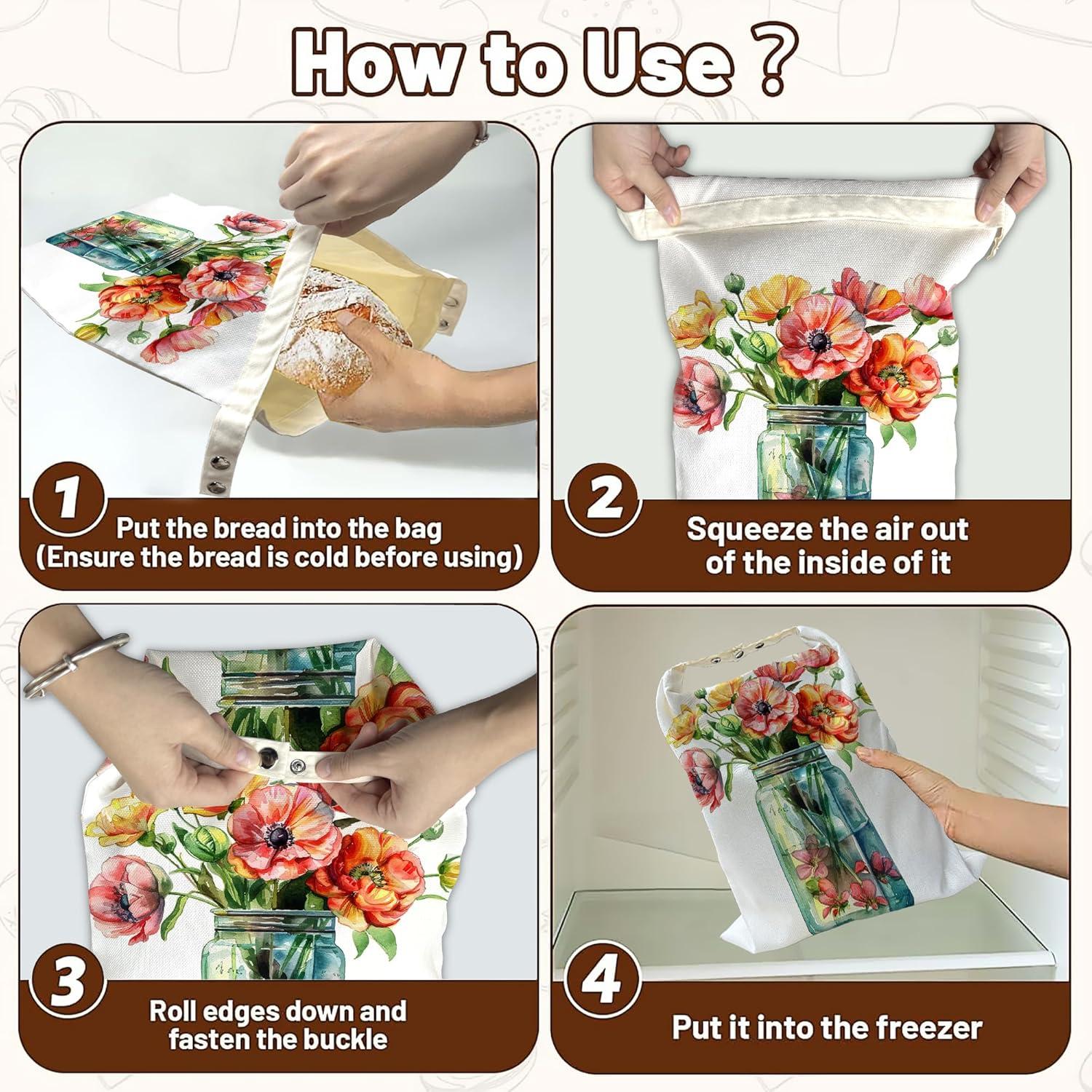 How to Use ?

1
Put the bread into the bag
(Ensure the bread is cold before using)

2
Squeeze the air out of the inside of it

3
Roll edges down and fasten the buckle

4
Put it into the freezer