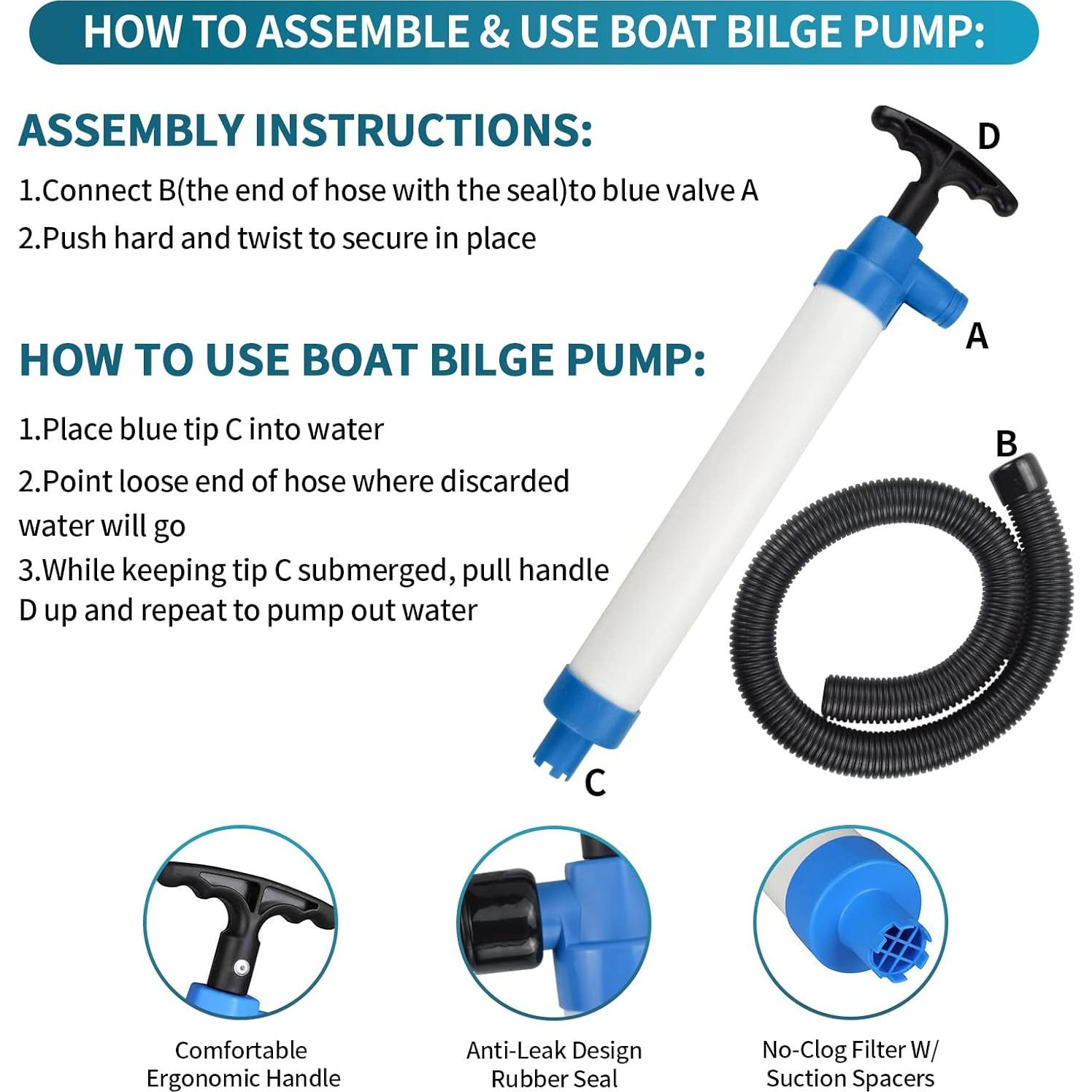 HOW TO ASSEMBLE & USE BOAT BILGE PUMP:

ASSEMBLY INSTRUCTIONS:

1.Connect B(the end of hose with the seal)to blue valve A

2.Push hard and twist to secure in place

HOW TO USE BOAT BILGE PUMP:

1.Place blue tip C into water

2.Point loose end of hose where discarded water will go

3.While keeping tip C submerged, pull handle D up and repeat to pump out water

D

A

B

C

Comfortable Ergonomic Handle

Anti-Leak Design Rubber Seal

No-Clog Filter W/ Suction Spacers