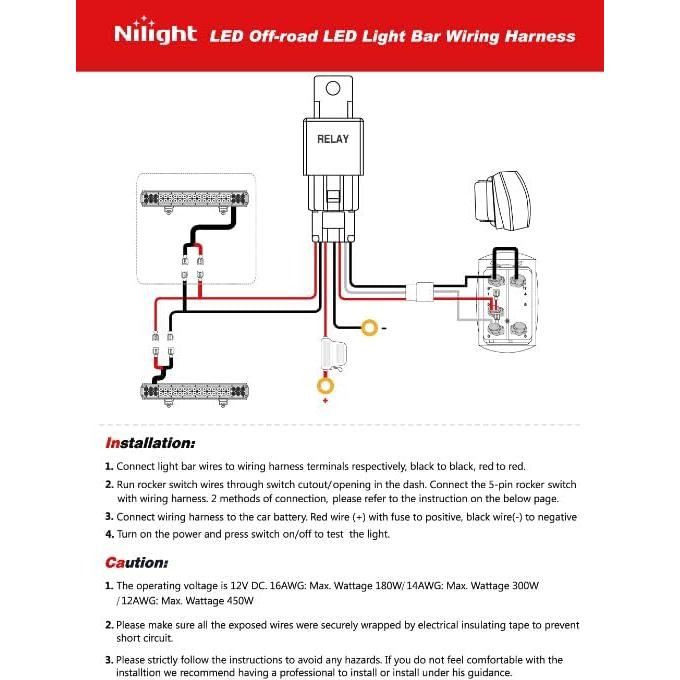 Nilight LED Off-road LED Light Bar Wiring Harness

RELAY

-

+

Installation:

1. Connect light bar wires to wiring harness terminals respectively, black to black, red to red.

2. Run rocker switch wires through switch cutout/opening in the dash. Connect the 5-pin rocker switch with wiring harness. 2 methods of connection, please refer to the instruction on the below page.

3. Connect wiring harness to the car battery. Red wire (+) with fuse to positive, black wire(-) to negative

4. Turn on the power and press switch on/off to test the light.

Caution:

1. The operating voltage is 12V DC. 16AWG: Max. Wattage 180W/14AWG: Max. Wattage 300W /12AWG: Max. Wattage 450W

2. Please make sure all the exposed wires were securely wrapped by electrical insulating tape to prevent short circuit.

3. Please strictly follow the instructions to avoid any hazards. If you do not feel comfortable with the installtion we recommend having a professional to install or install under his guidance.