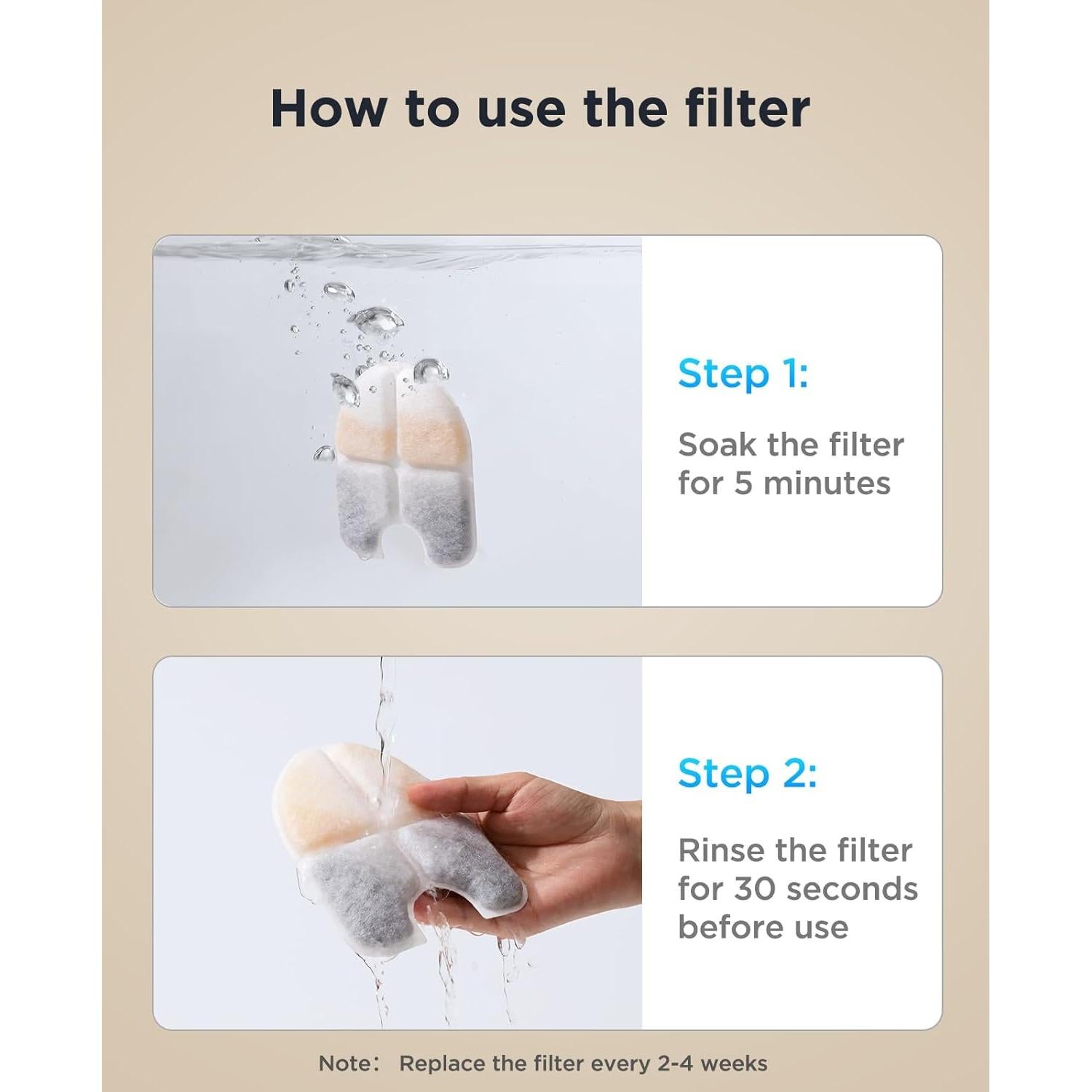 How to use the filter

Step 1:

Soak the filter for 5 minutes

Step 2:

Rinse the filter for 30 seconds before use

Note： Replace the filter every 2-4 weeks