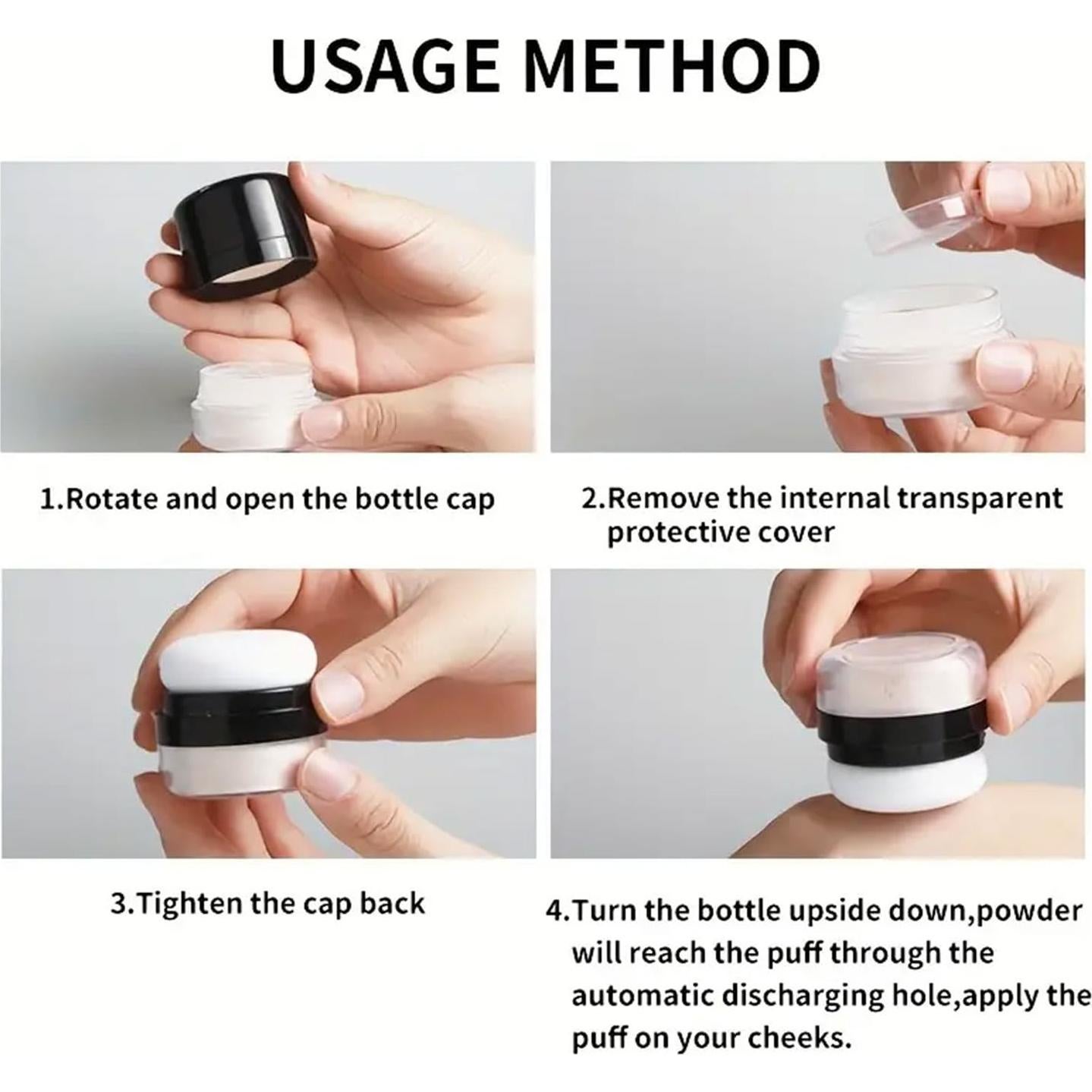 USAGE METHOD

1.Rotate and open the bottle cap

2.Remove the internal transparent protective cover

3.Tighten the cap back

4.Turn the bottle upside down,powder will reach the puff through the automatic discharging hole,apply the puff on your cheeks.