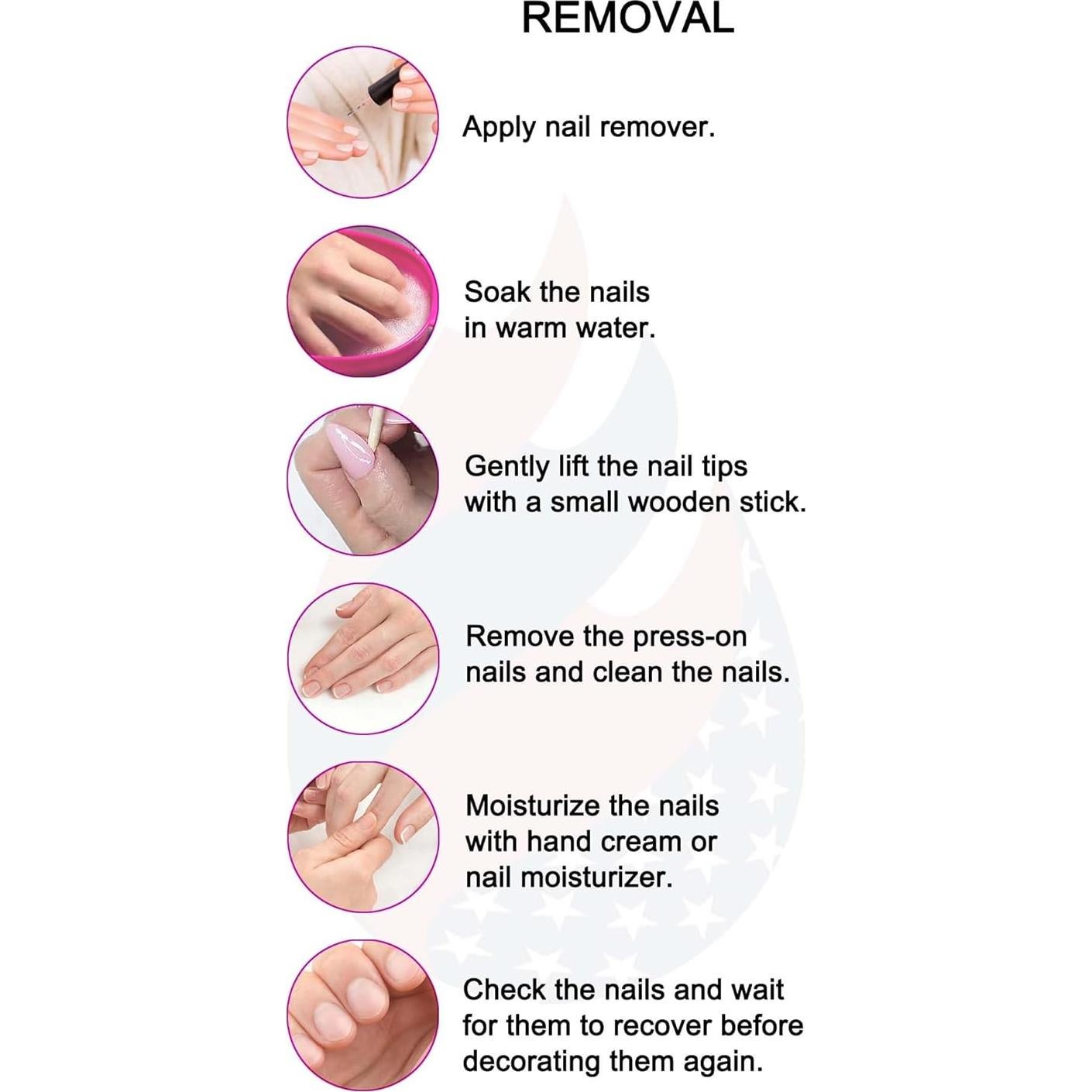 REMOVAL

Apply nail remover.

Soak the nails in warm water.

Gently lift the nail tips with a small wooden stick.

Remove the press-on nails and clean the nails.

Moisturize the nails with hand cream or nail moisturizer.

Check the nails and wait for them to recover before decorating them again.