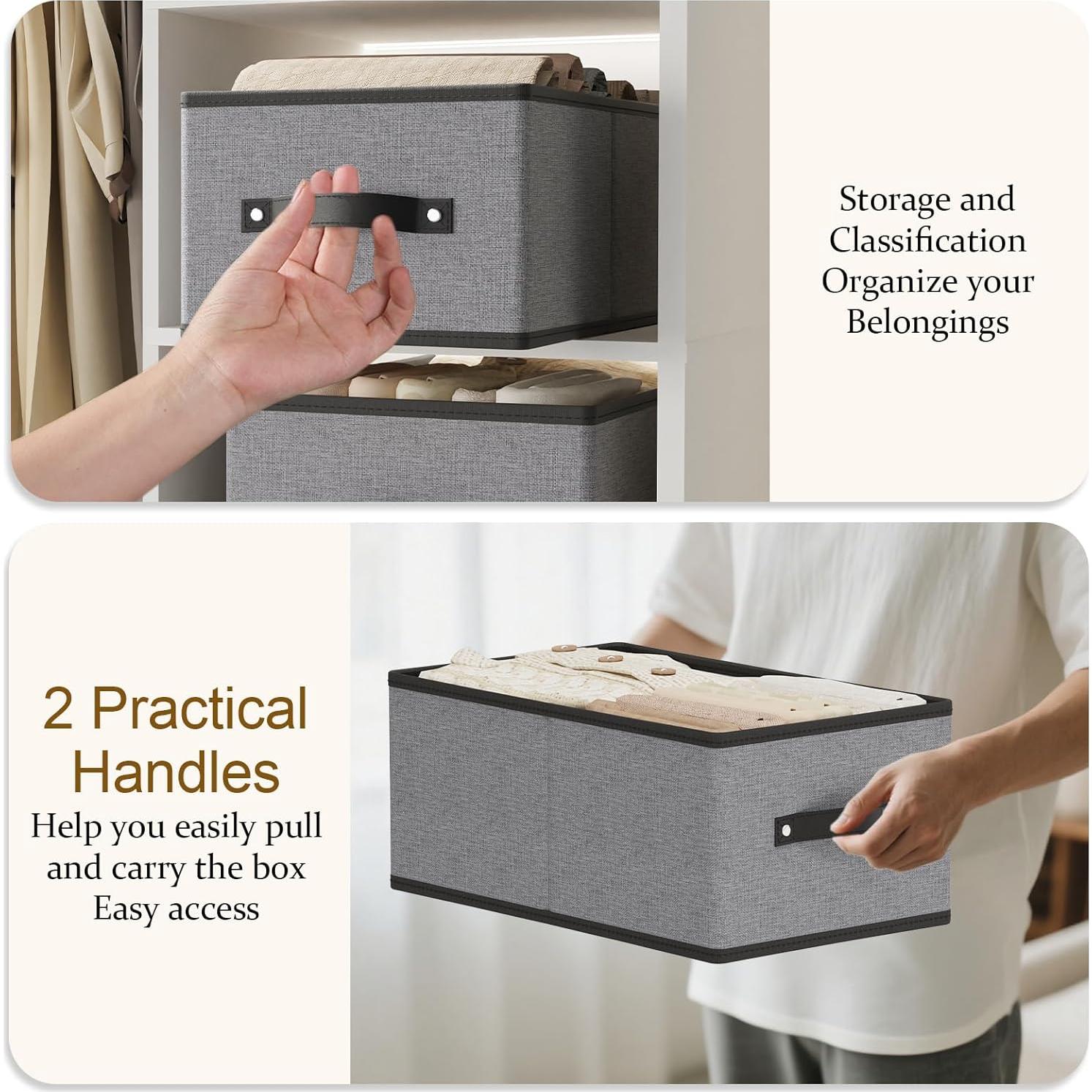 Storage and Classification Organize your Belongings

2 Practical Handles

Help you easily pull and carry the box Easy access