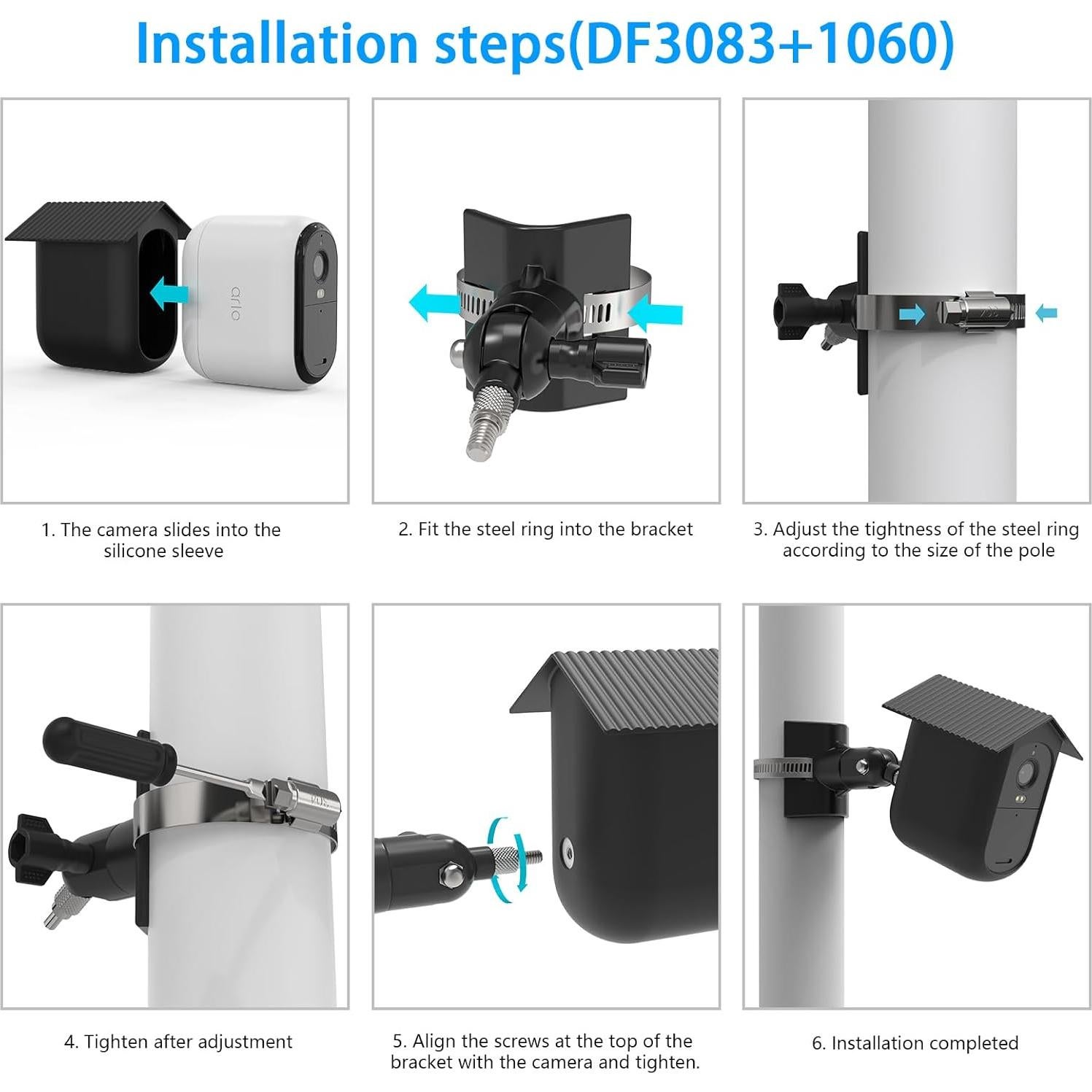 Installation steps(DF3083+1060)

arlo

1. The camera slides into the silicone sleeve

2. Fit the steel ring into the bracket

3. Adjust the tightness of the steel ring according to the size of the pole

4. Tighten after adjustment

5. Align the screws at the top of the bracket with the camera and tighten.

6. Installation completed