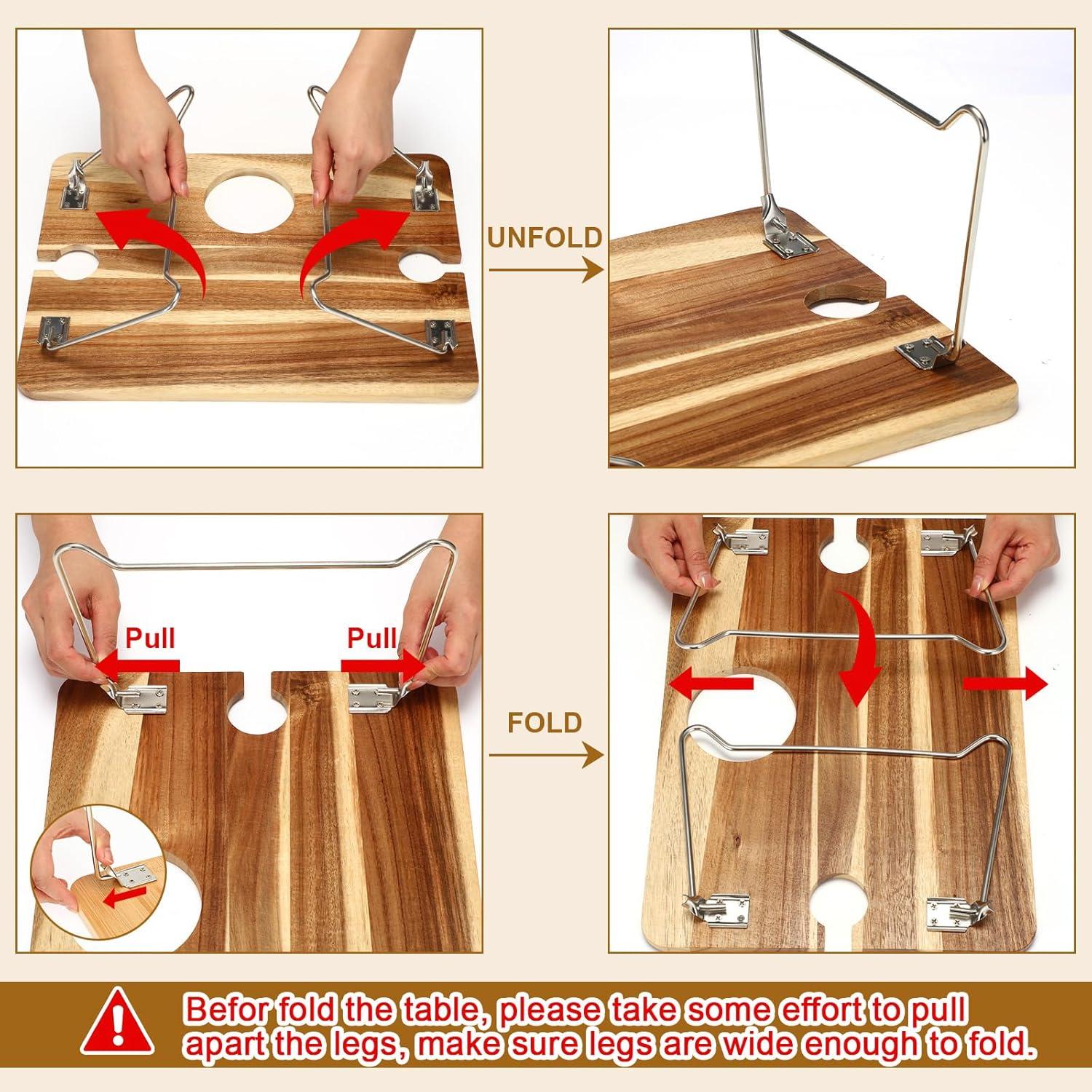 UNFOLD

Pull

Pull

FOLD

Befor fold the table, please take some effort to pull apart the legs, make sure legs are wide enough to fold.