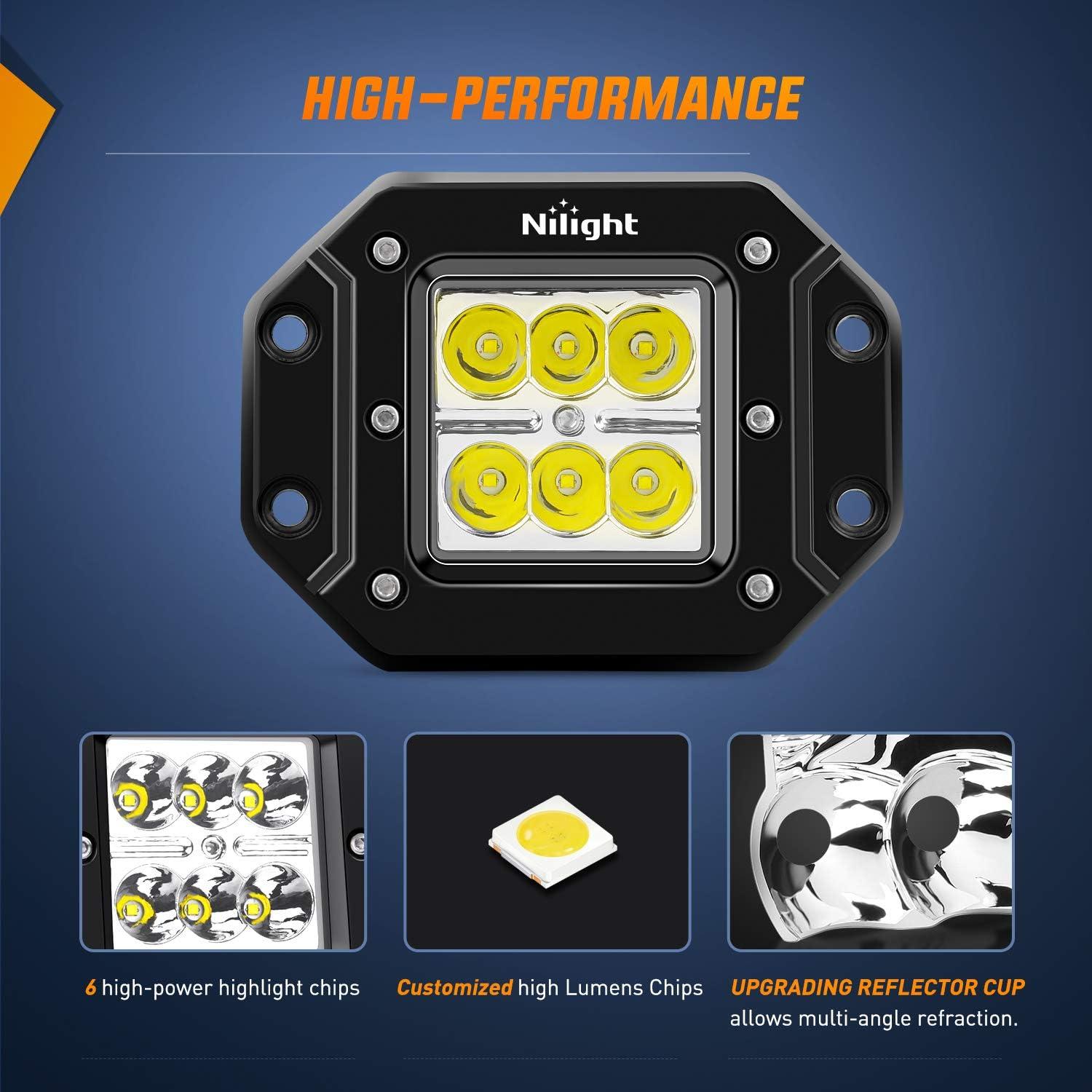 HIGH-PERFORMANCE

Nilight

6 high-power highlight chips

Customized high Lumens Chips

UPGRADING REFLECTOR CUP allows multi-angle refraction.