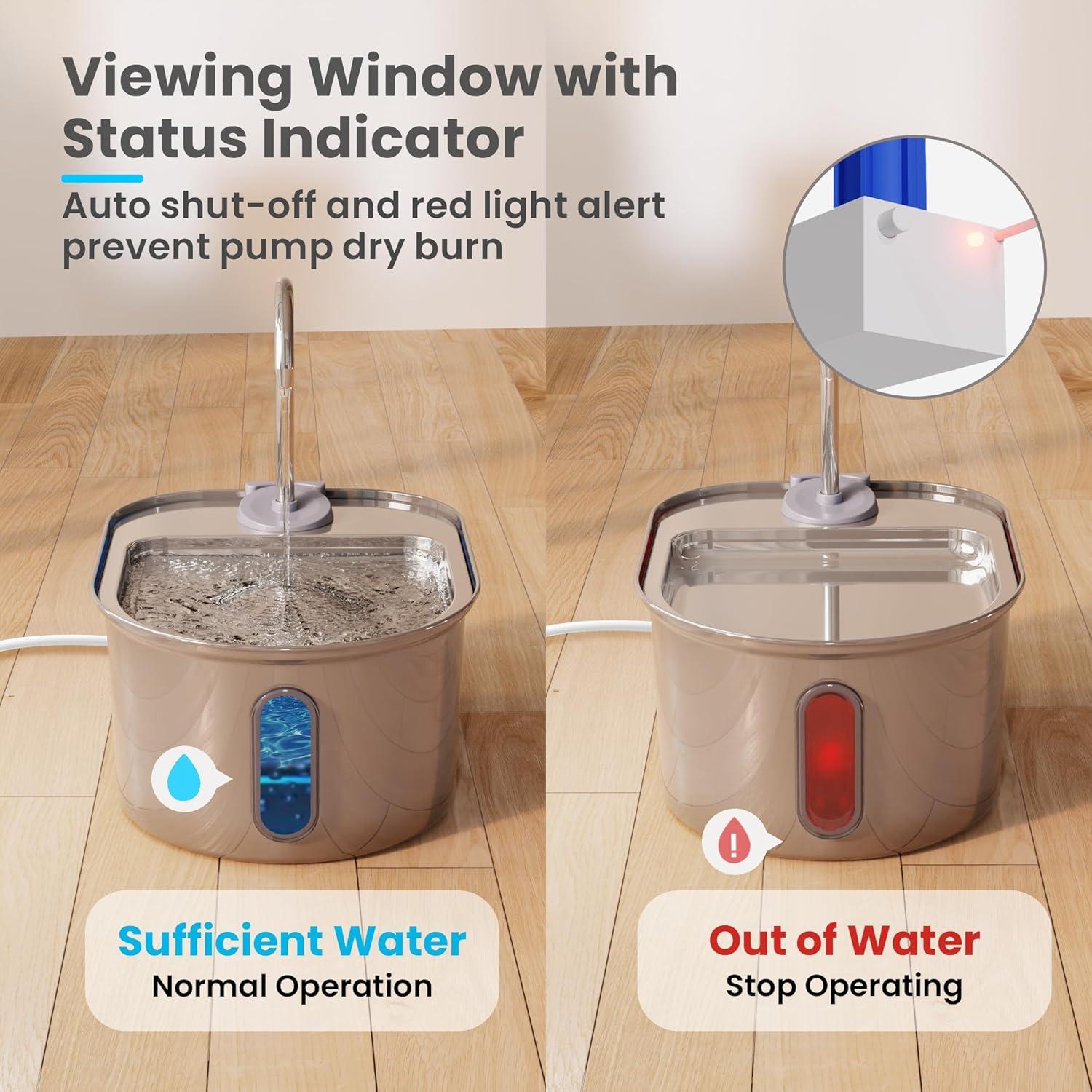 Viewing Window with Status Indicator

Auto shut-off and red light alert prevent pump dry burn

Sufficient Water
Normal Operation

Out of Water
Stop Operating