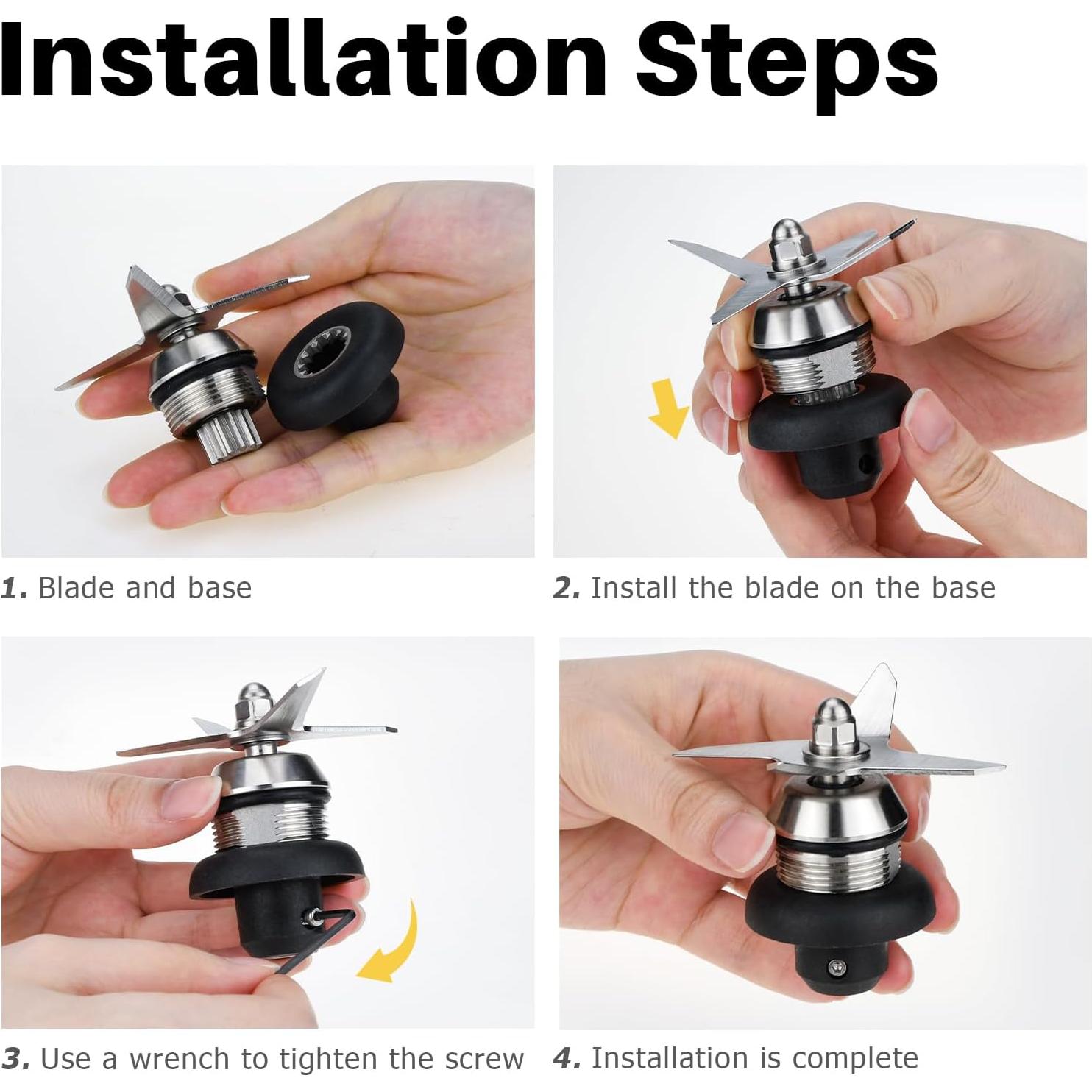 Installation Steps

1. Blade and base

2. Install the blade on the base

3. Use a wrench to tighten the screw

4. Installation is complete