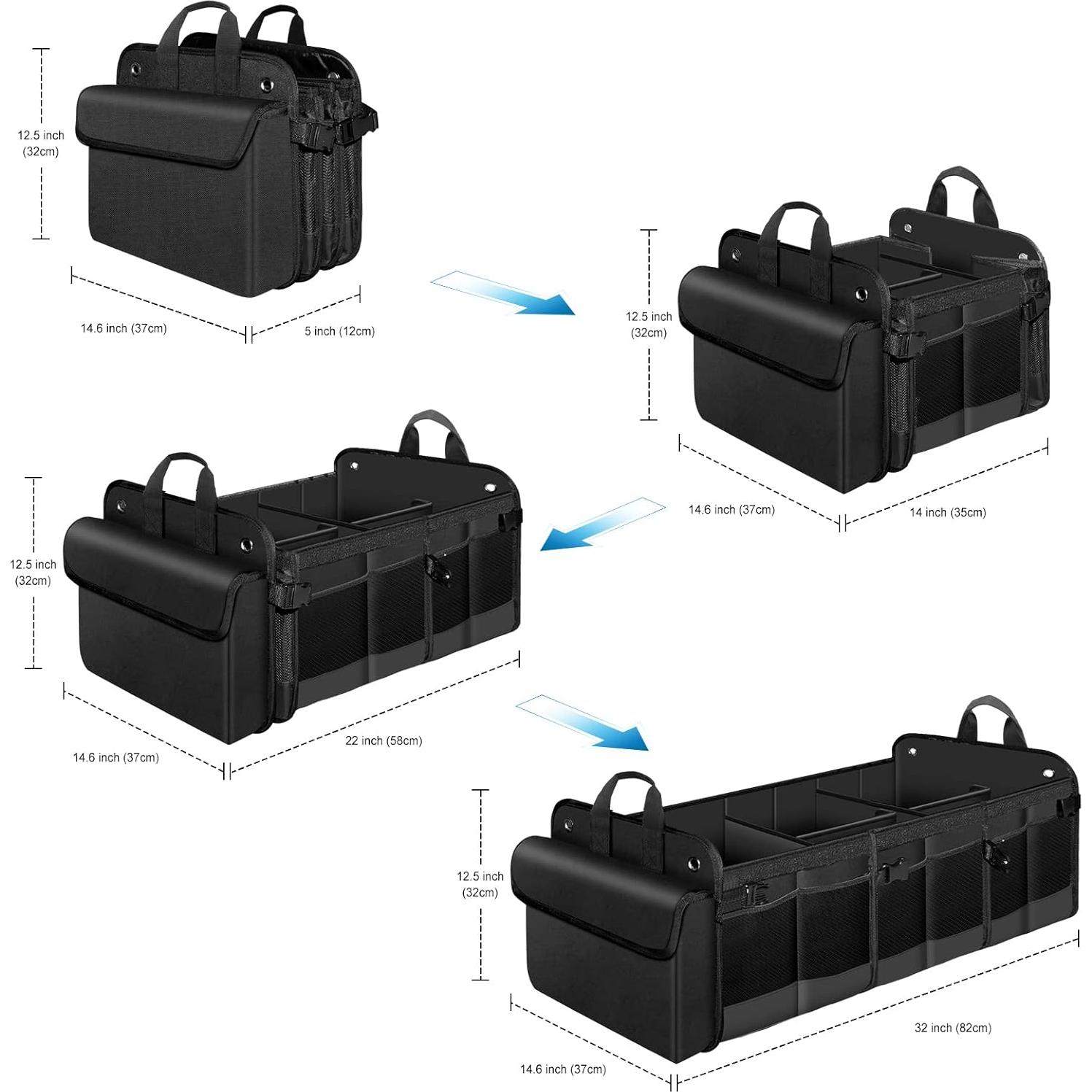 12.5 inch (32cm)

14.6 inch (37cm)

5 inch (12cm)

12.5 inch (32cm)

14.6 inch (37cm)

14 inch (35cm)

12.5 inch (32cm)

14.6 inch (37cm)

22 inch (58cm)

12.5 inch (32cm)

14.6 inch (37cm)

32 inch (82cm)